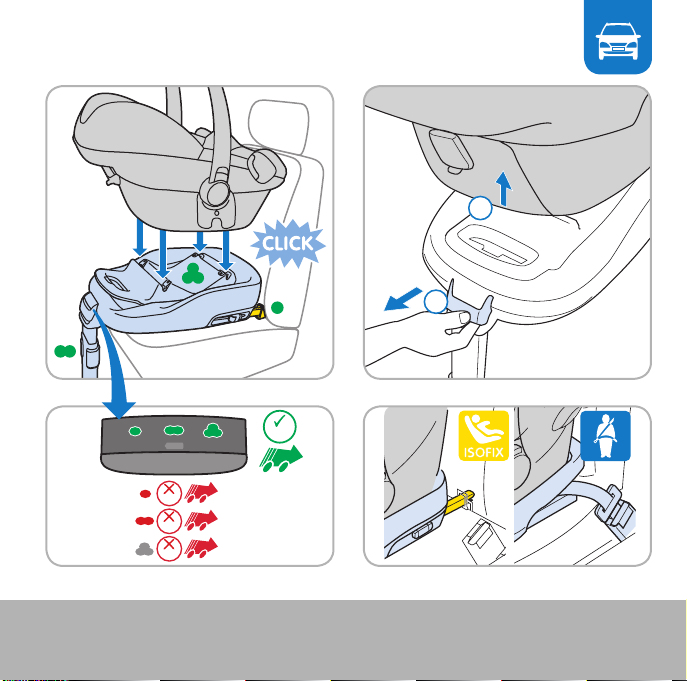 CLICK

ISOFIX