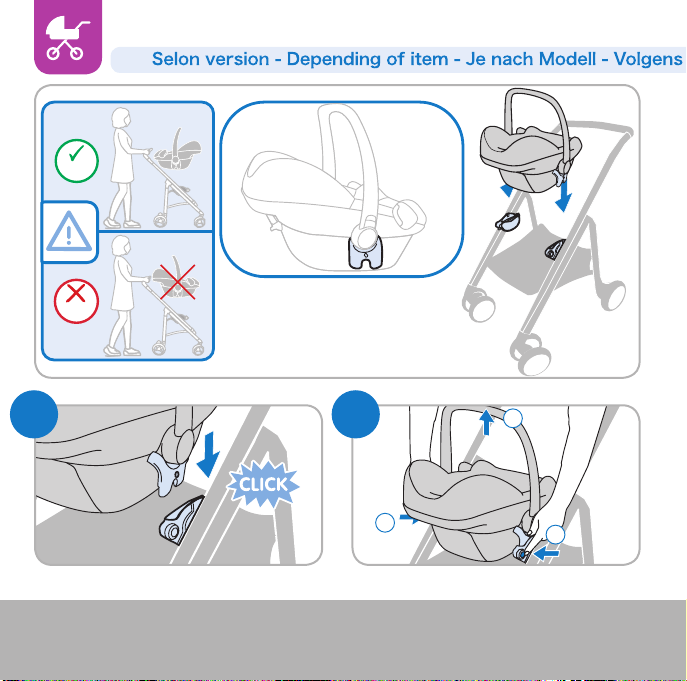 Selon version - Depending of item - Je nach Modell - Volgens

CLICK