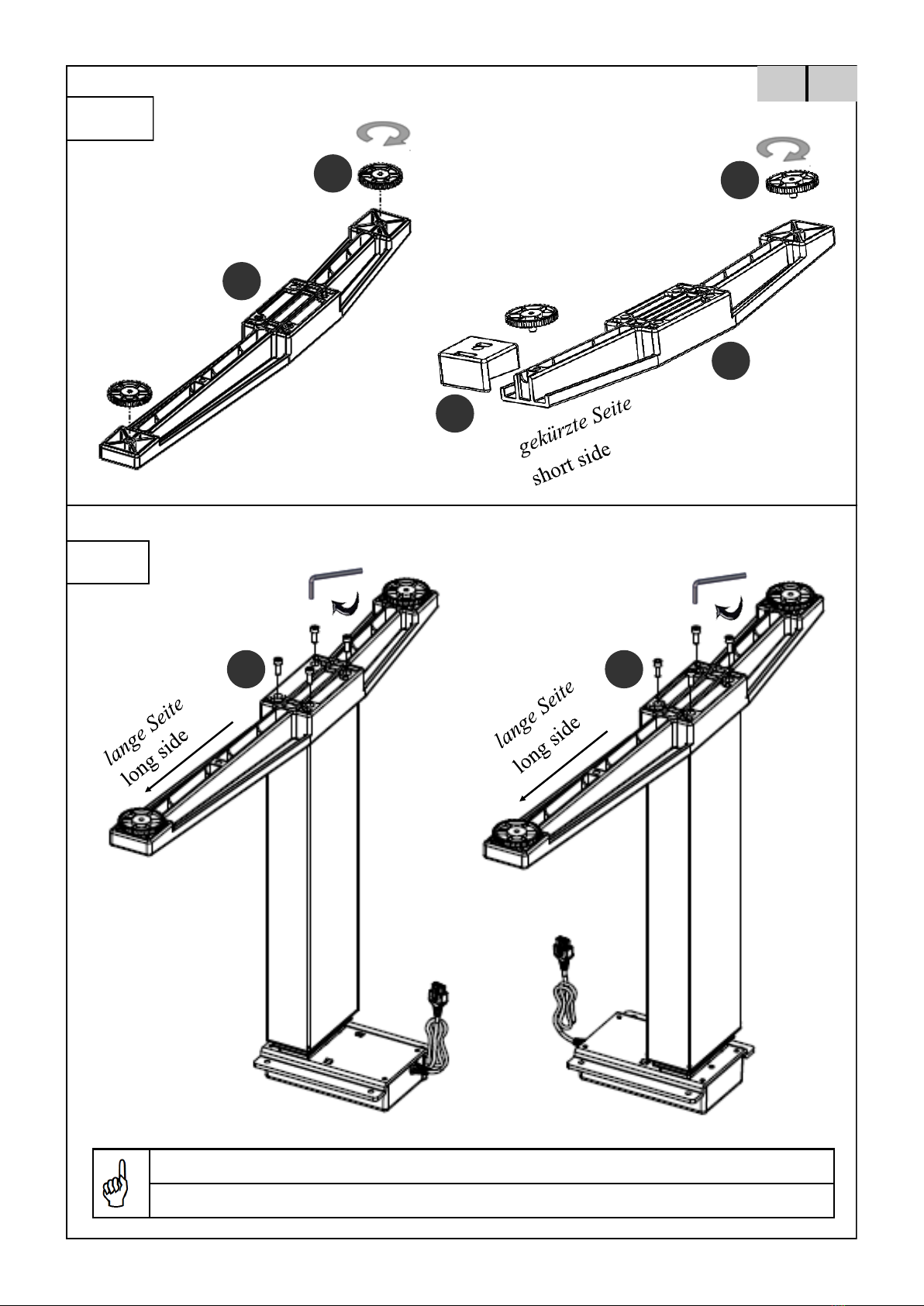 gekürzte Seite
short side

lange Seite
long side

lange Seite
long side