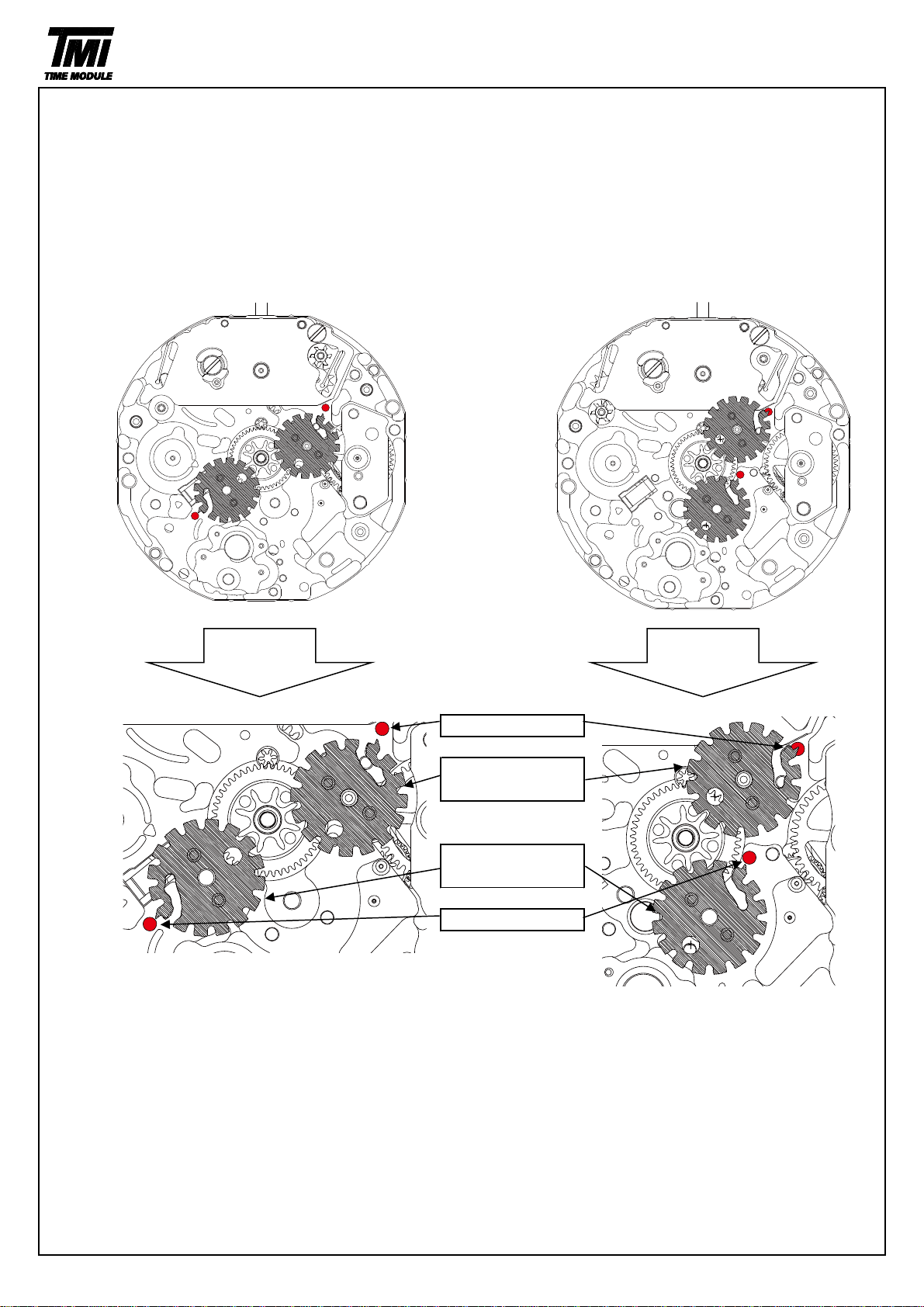 TMI
TIME MODULE