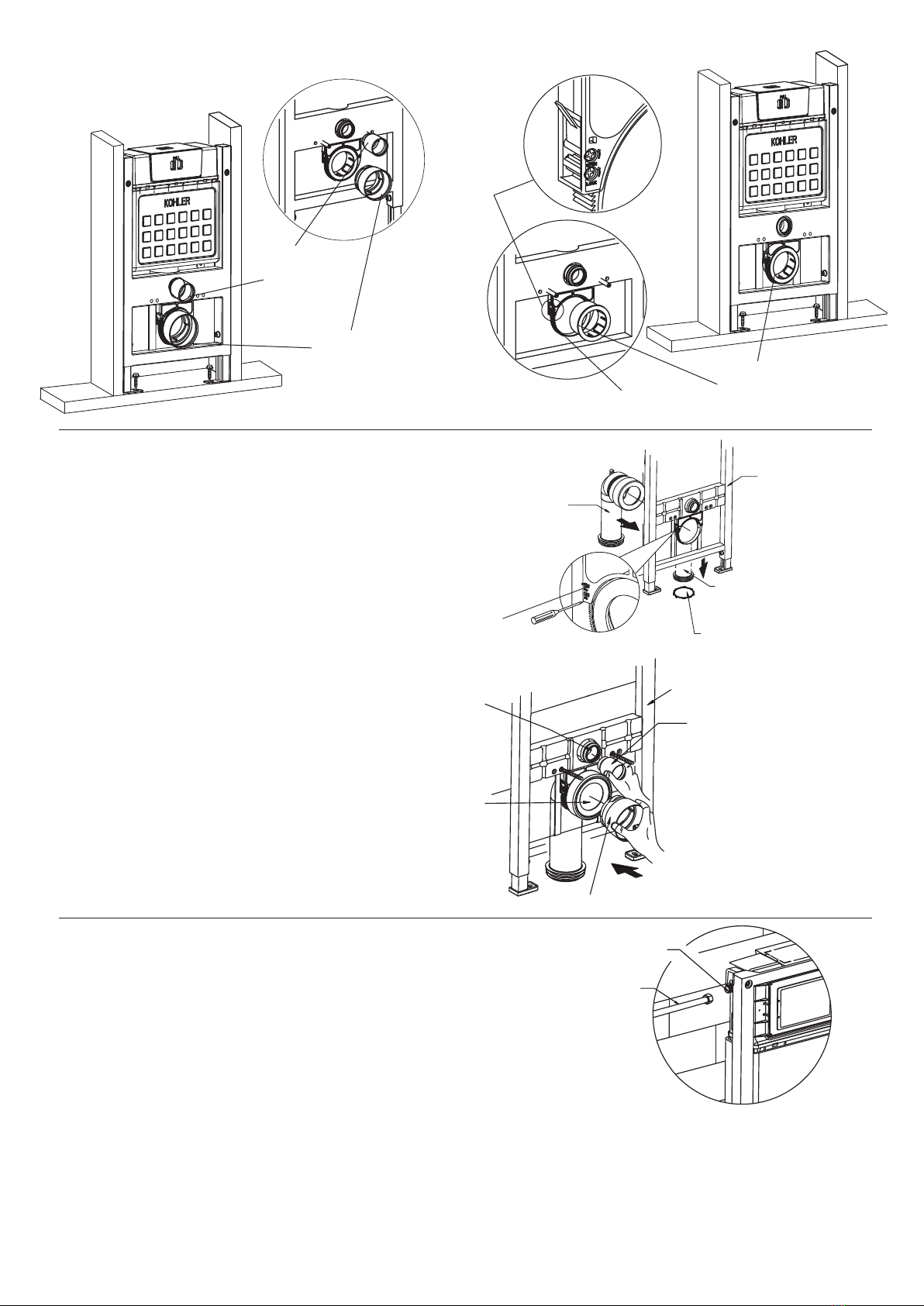 KOHLER

KOHLER