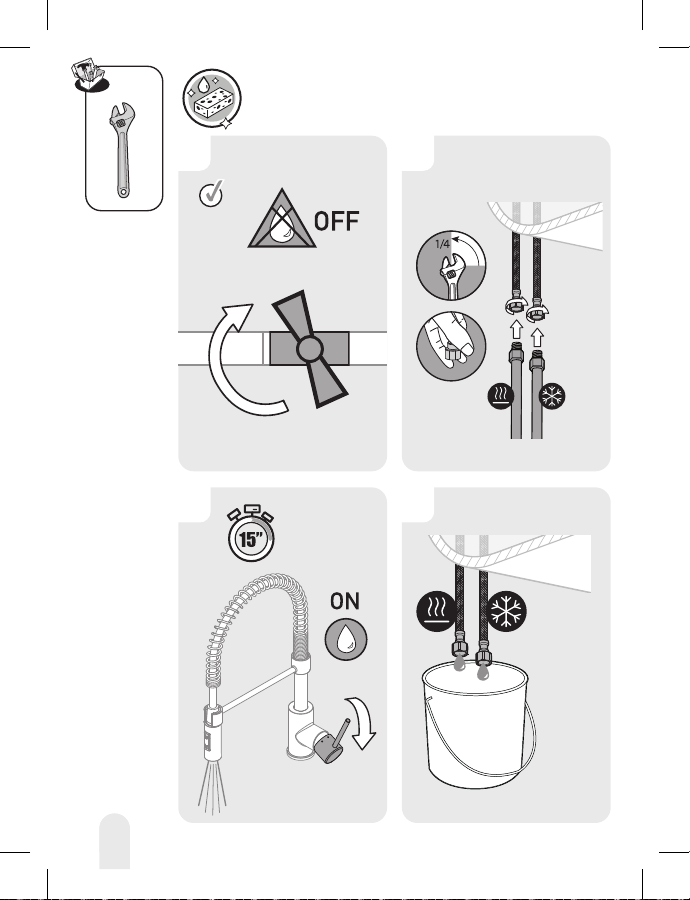 OFF

1/4

15"

ON