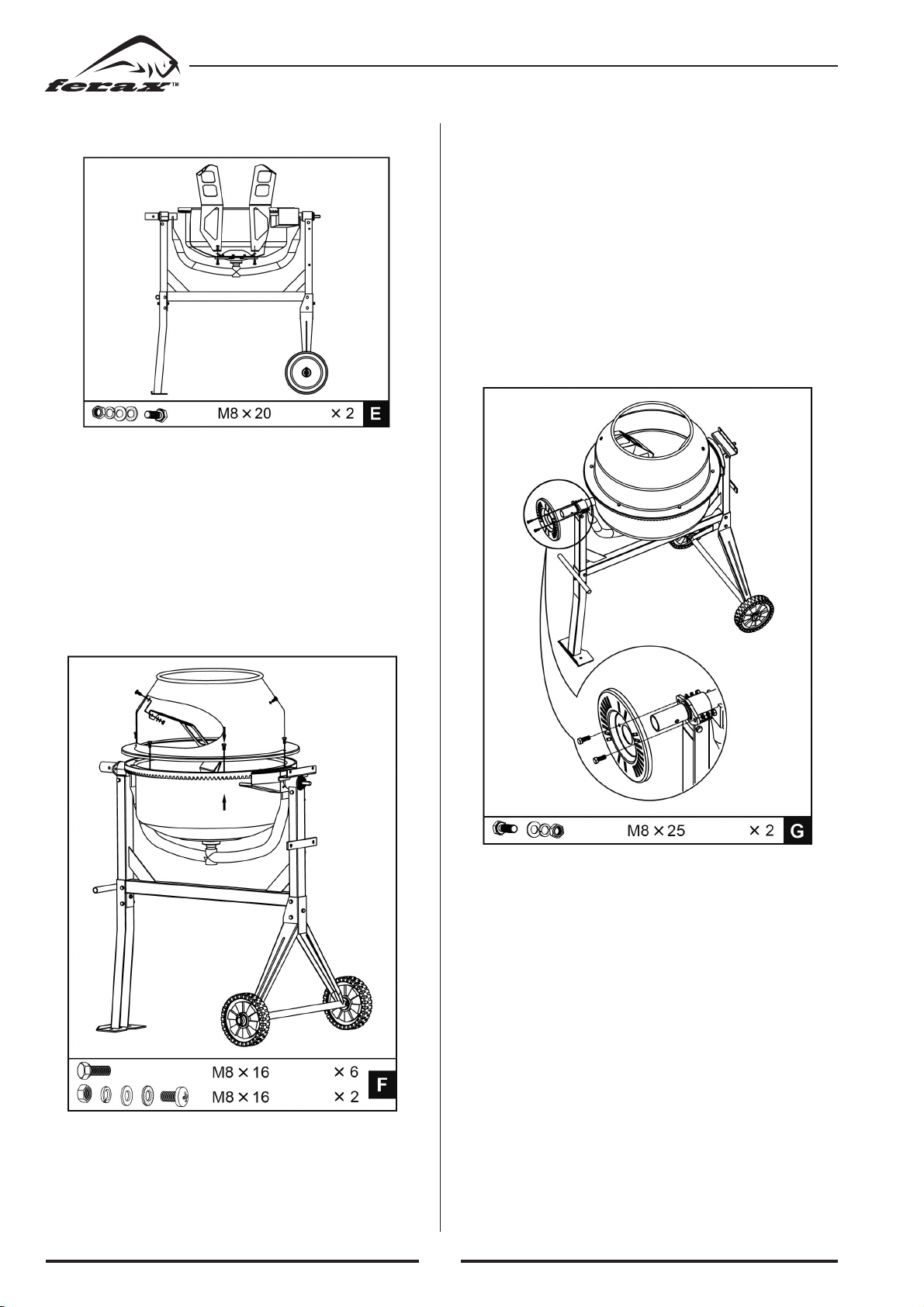 ferax™

M8 × 20 × 2 E

M8 × 16 × 6
M8 × 16 × 2 F

M8 × 25 × 2 G