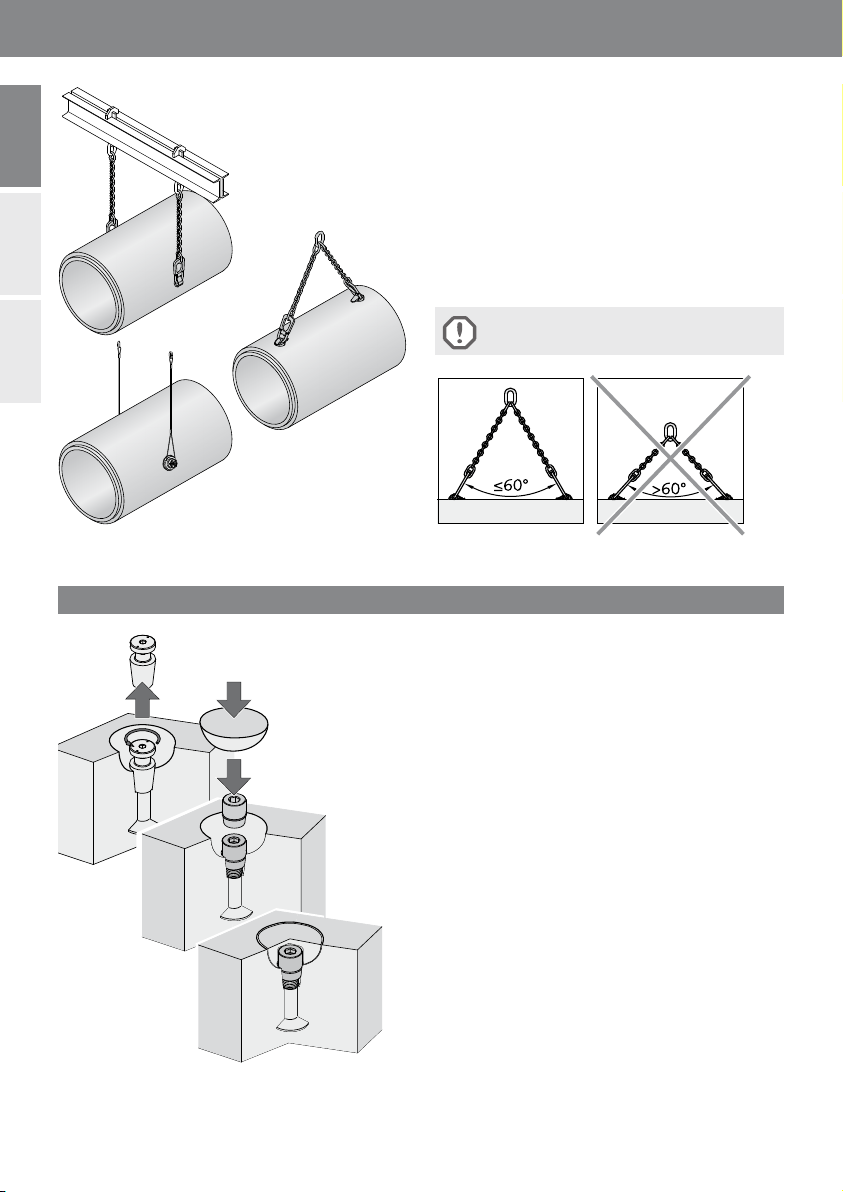 ≤60°

>60°