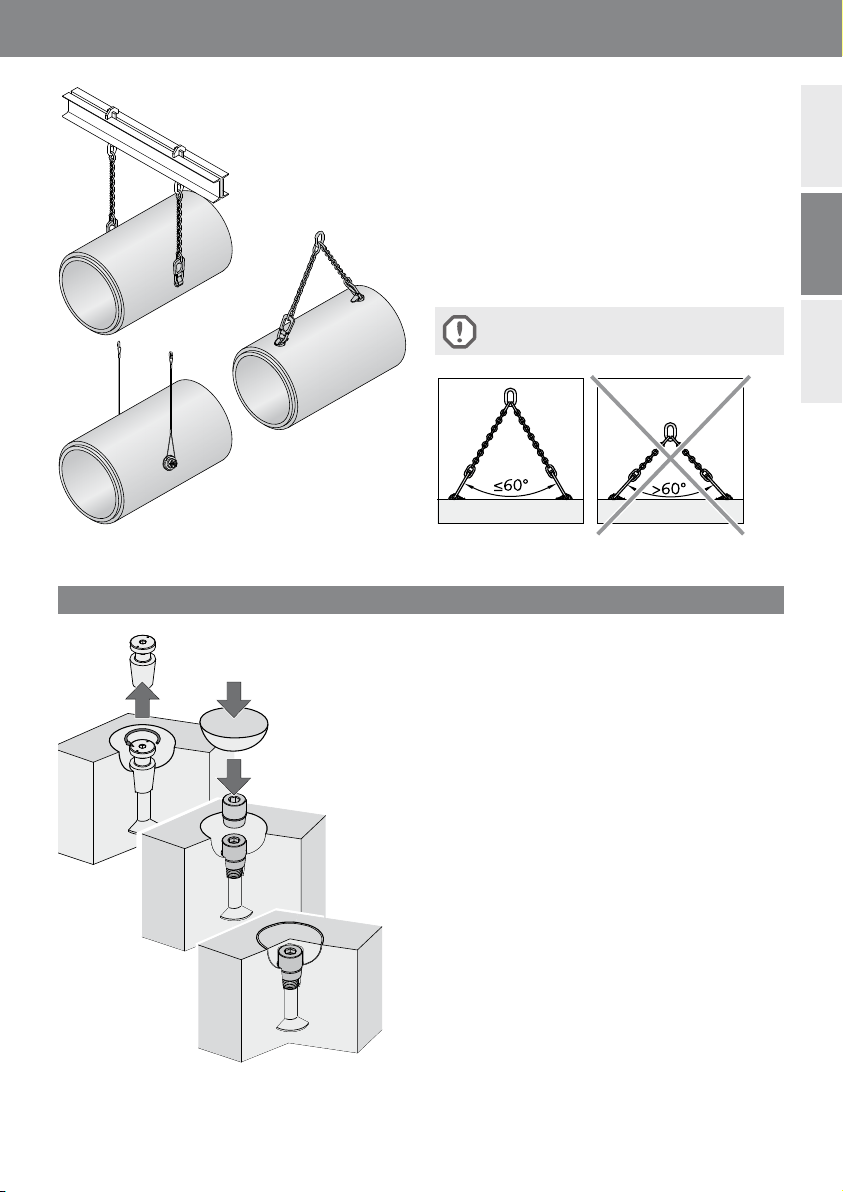 $\leq 60°$

$>60°$