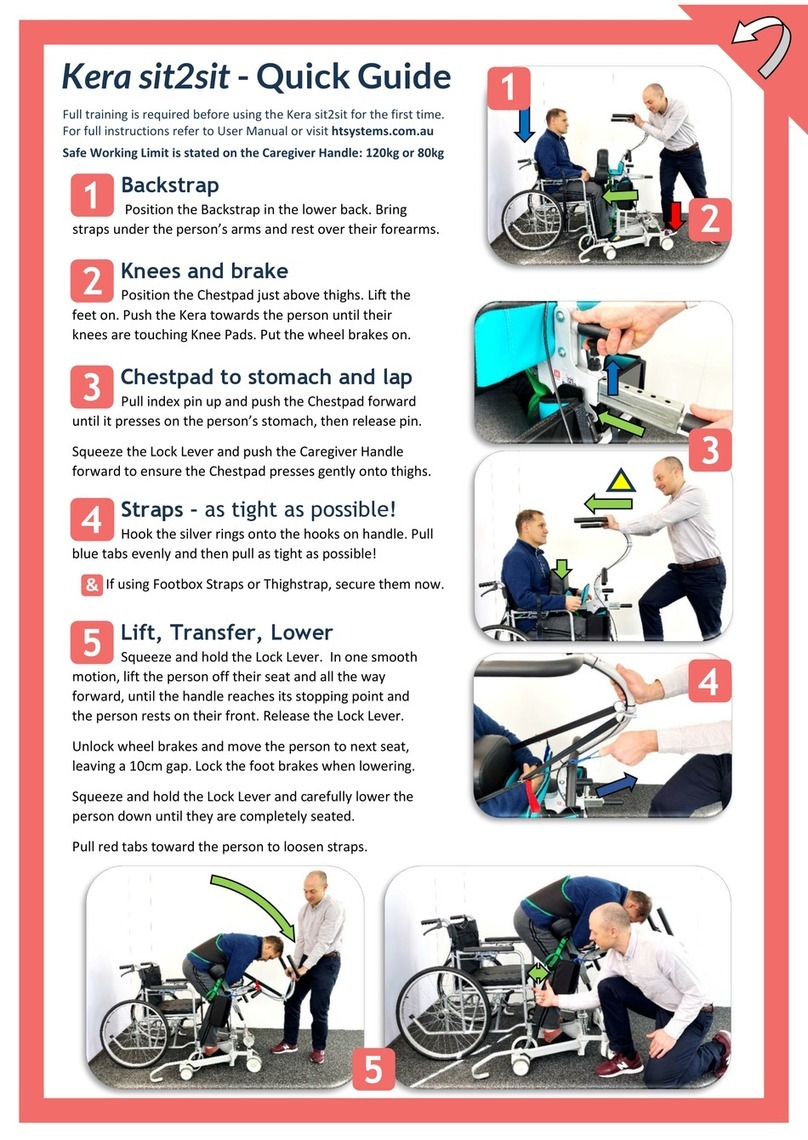 Kera sit2sit - Quick Guide

Full training is required before using the Kera sit2sit for the first time. For full instructions refer to User Manual or visit htsystems.com.au

Safe Working Limit is stated on the Caregiver Handle: 120kg or 80kg

1 Backstrap
Position the Backstrap in the lower back. Bring straps under the person's arms and rest over their forearms.

2 Knees and brake
Position the Chestpad just above thighs. Lift the feet on. Push the Kera towards the person until their knees are touching Knee Pads. Put the wheel brakes on.

3 Chestpad to stomach and lap
Pull index pin up and push the Chestpad forward until it presses on the person's stomach, then release pin.

Squeeze the Lock Lever and push the Caregiver Handle forward to ensure the Chestpad presses gently onto thighs.

4 Straps - as tight as possible!
Hook the silver rings onto the hooks on handle. Pull blue tabs evenly and then pull as tight as possible!

& If using Footbox Straps or Thighstrap, secure them now.

5 Lift, Transfer, Lower
Squeeze and hold the Lock Lever. In one smooth motion, lift the person off their seat and all the way forward, until the handle reaches its stopping point and the person rests on their front. Release the Lock Lever.

Unlock wheel brakes and move the person to next seat, leaving a 10cm gap. Lock the foot brakes when lowering.

Squeeze and hold the Lock Lever and carefully lower the person down until they are completely seated.

Pull red tabs toward the person to loosen straps.

1
2
3
4
5