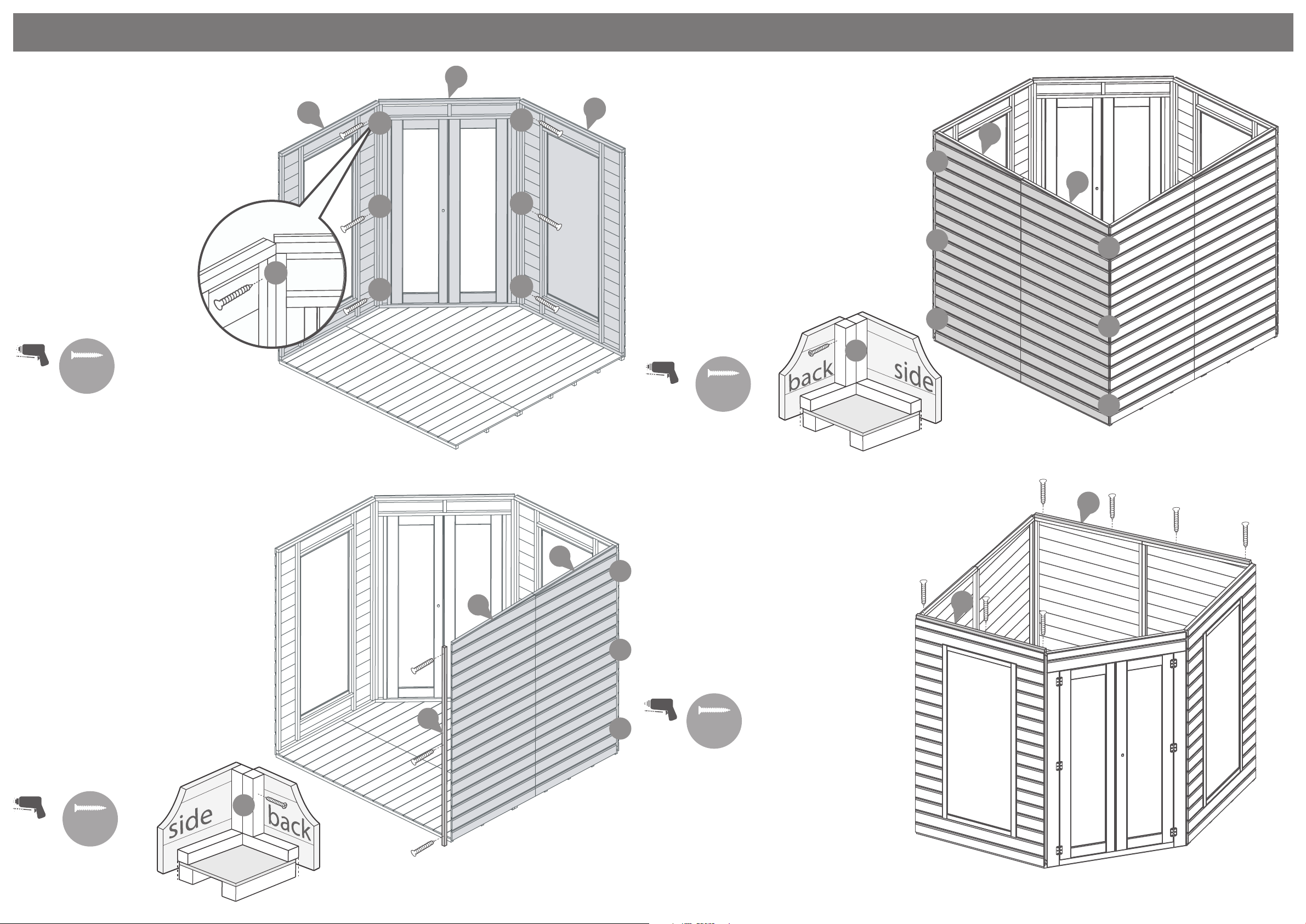 back

side

side

back