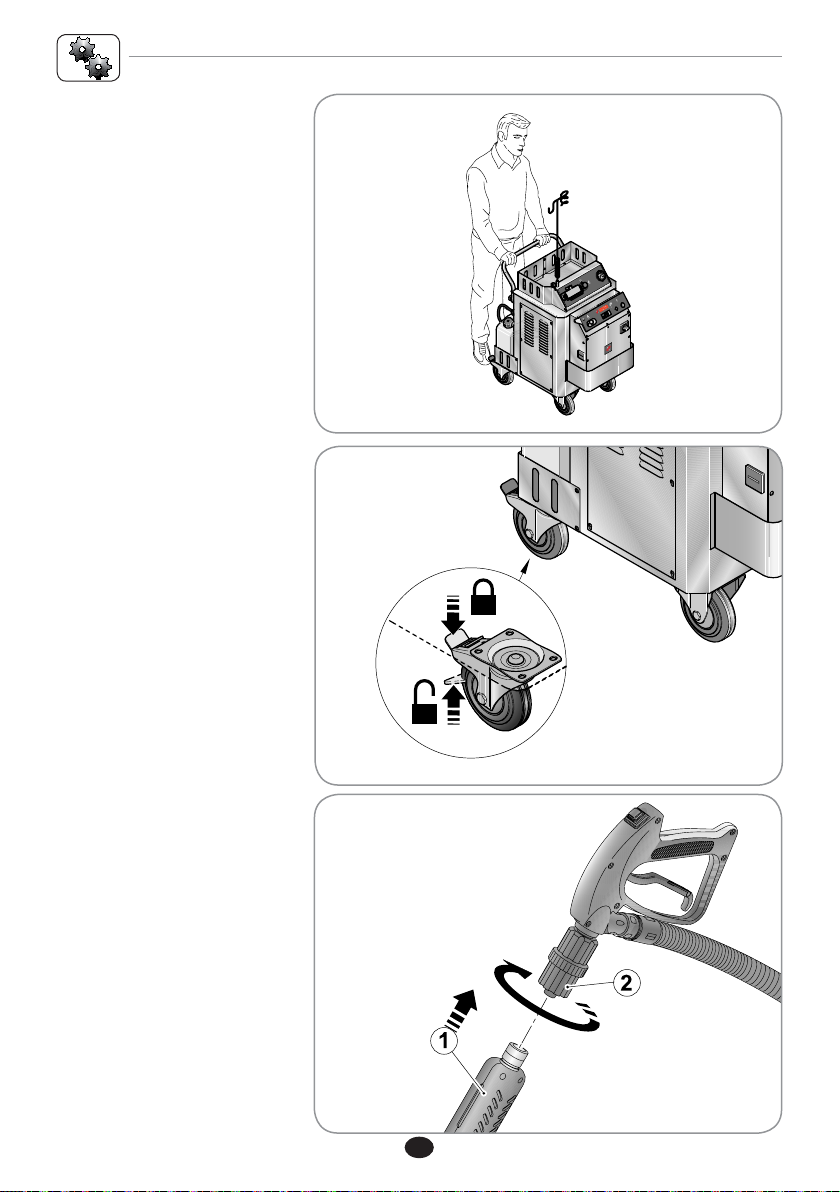 2

1