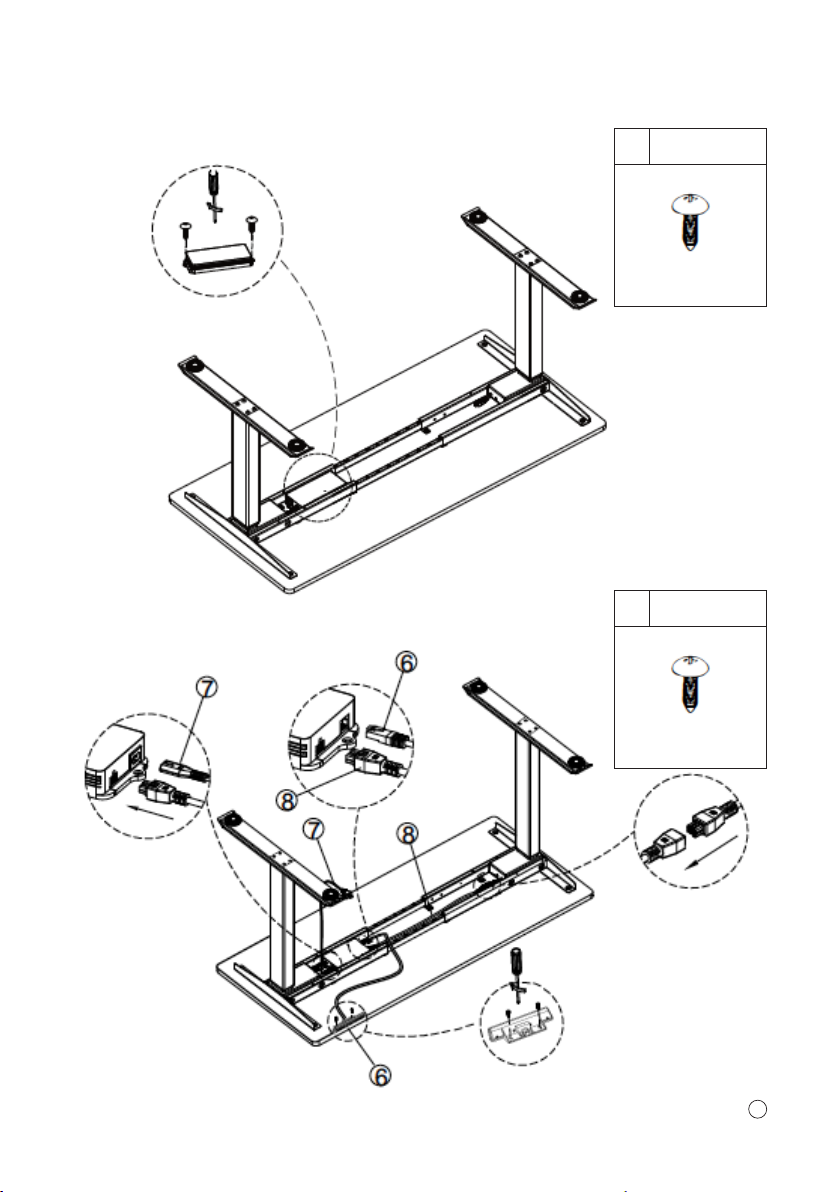 7
6
8
7
8
6