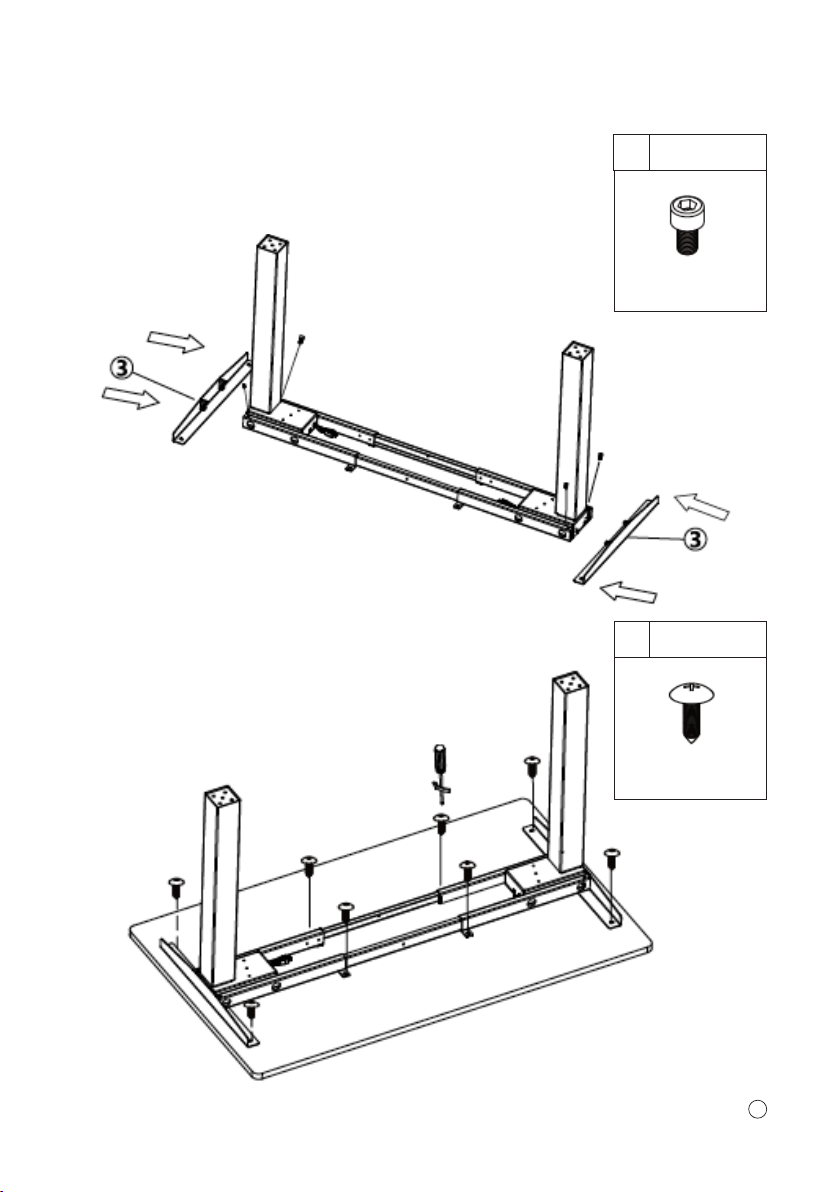 ③

③