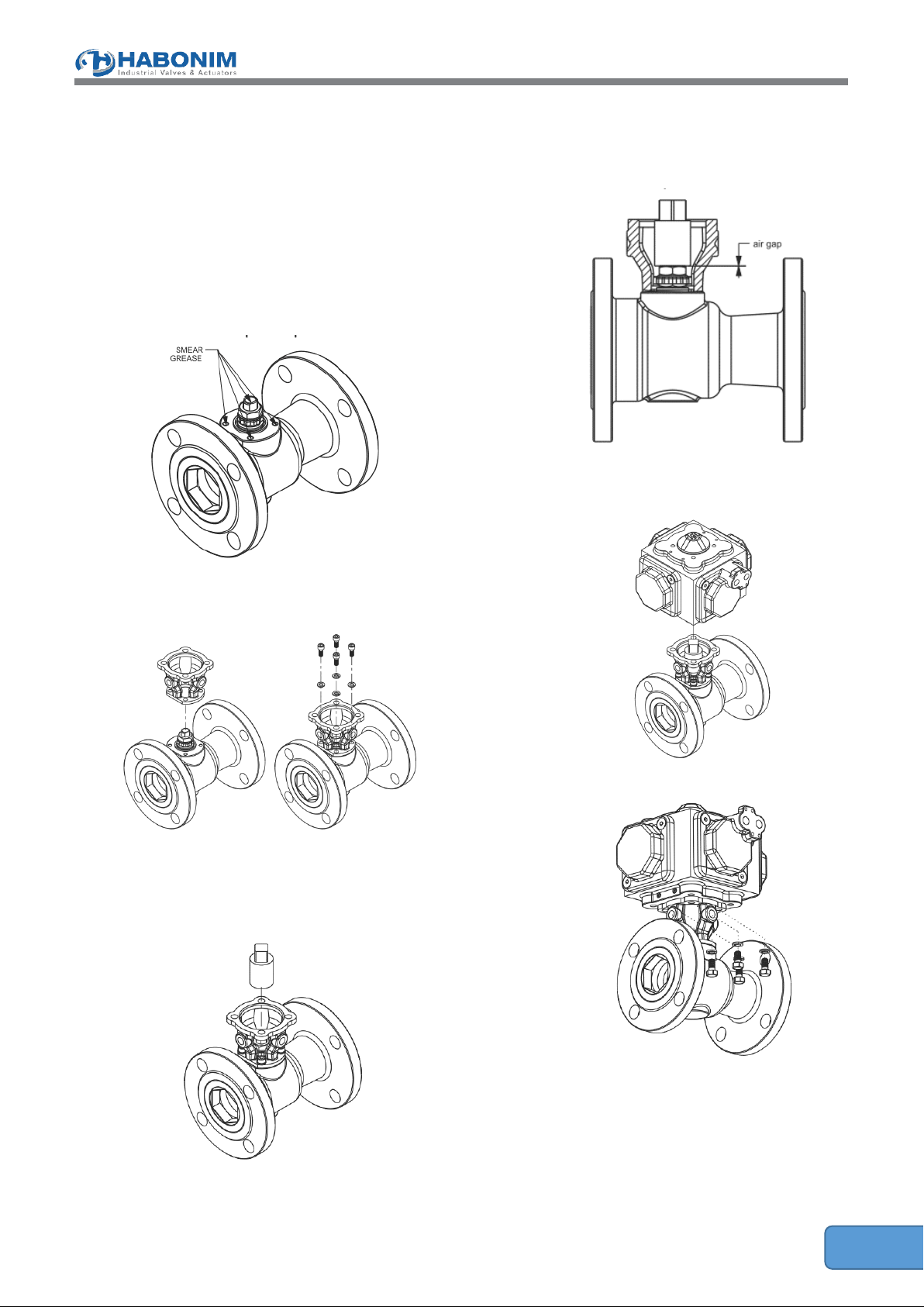 HABONIM
Industrial Valves & Actuators

SMEAR GREASE

air gap