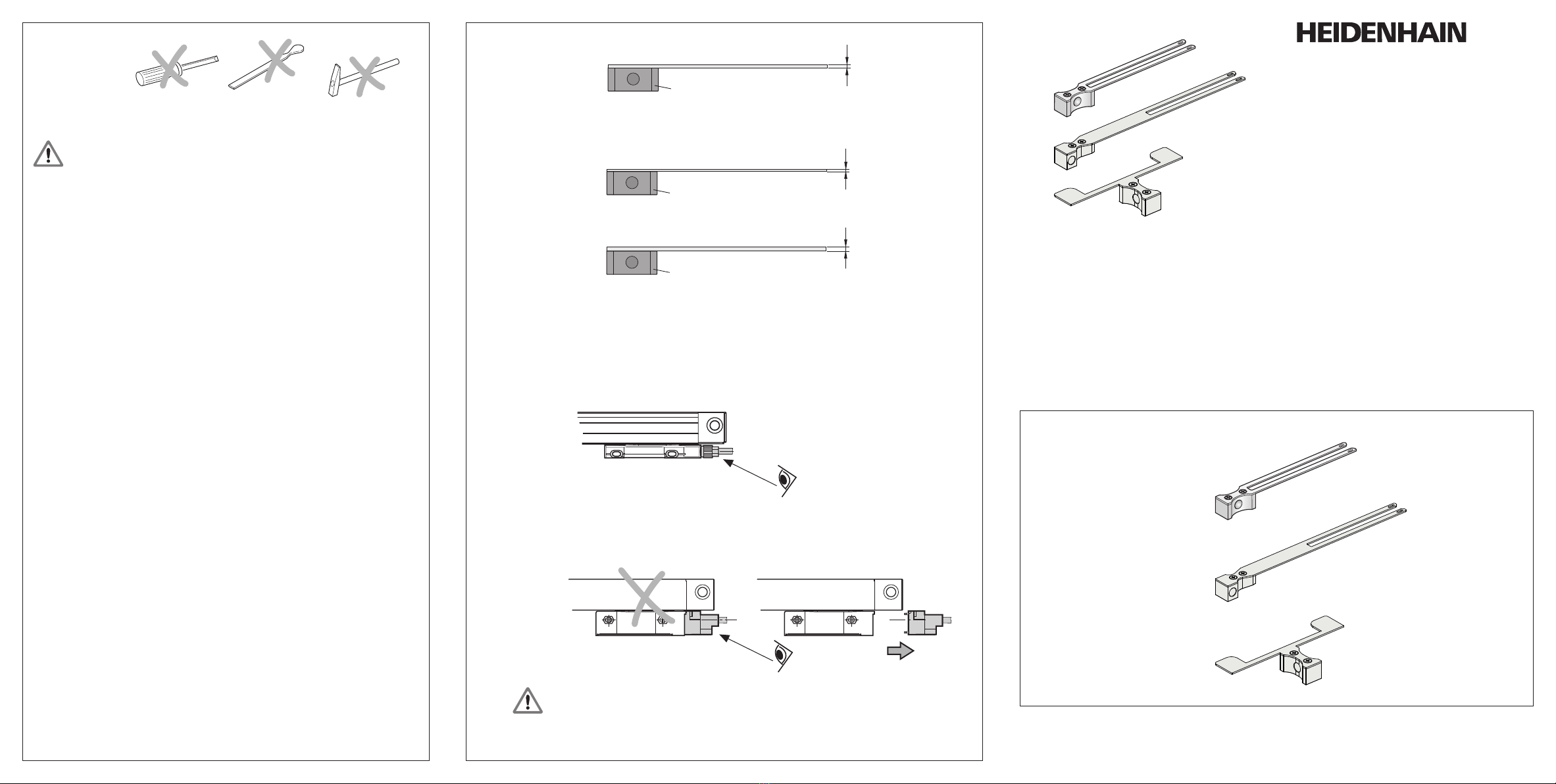 HEIDENHAIN