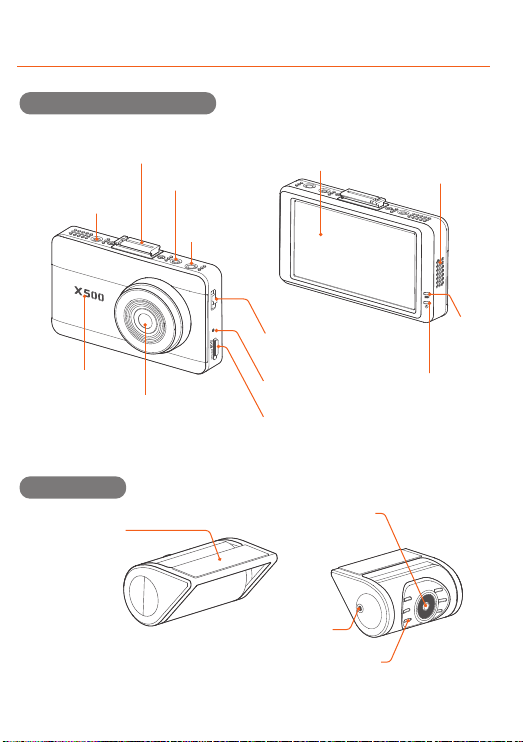 X500