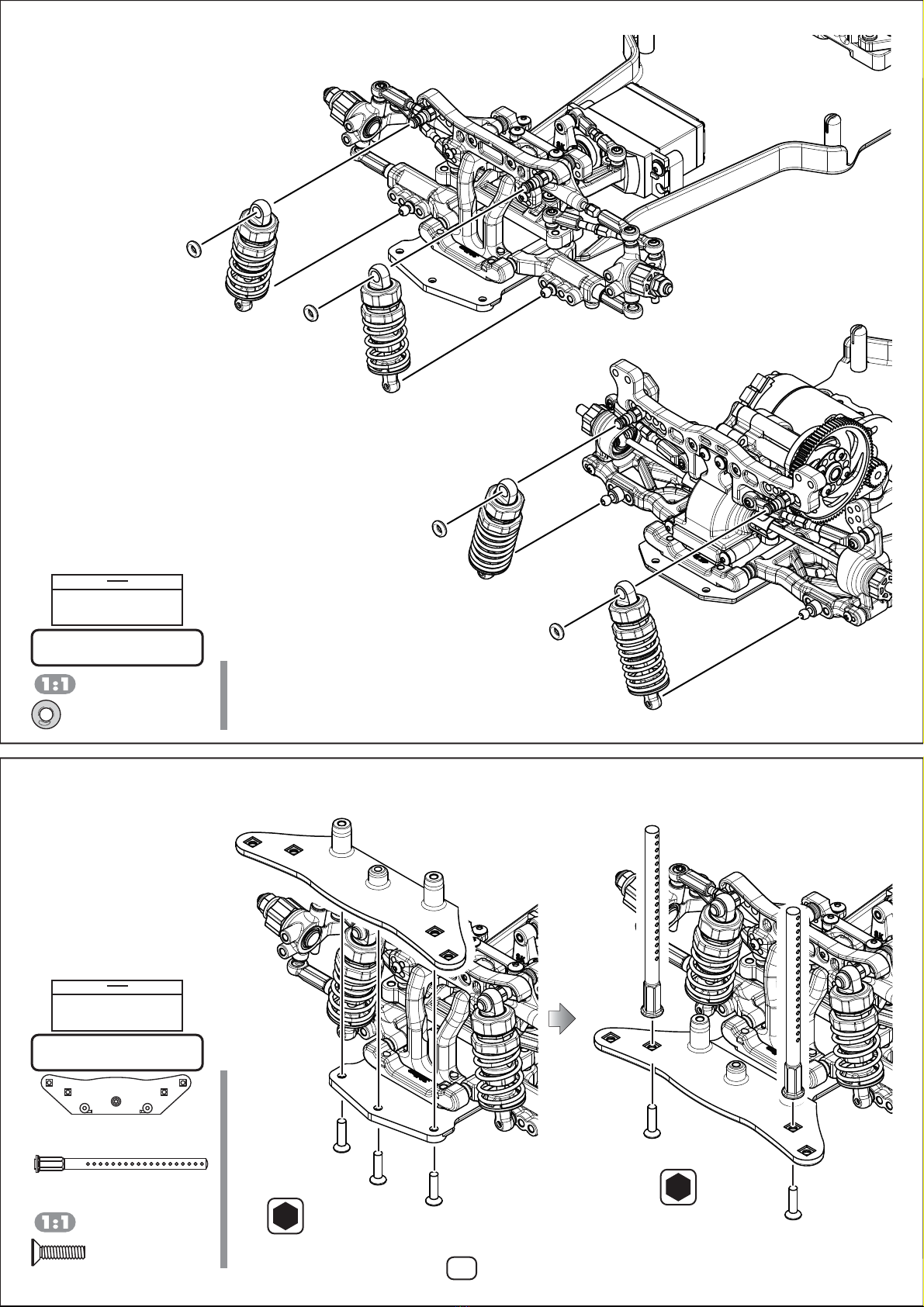 1:1

1:1