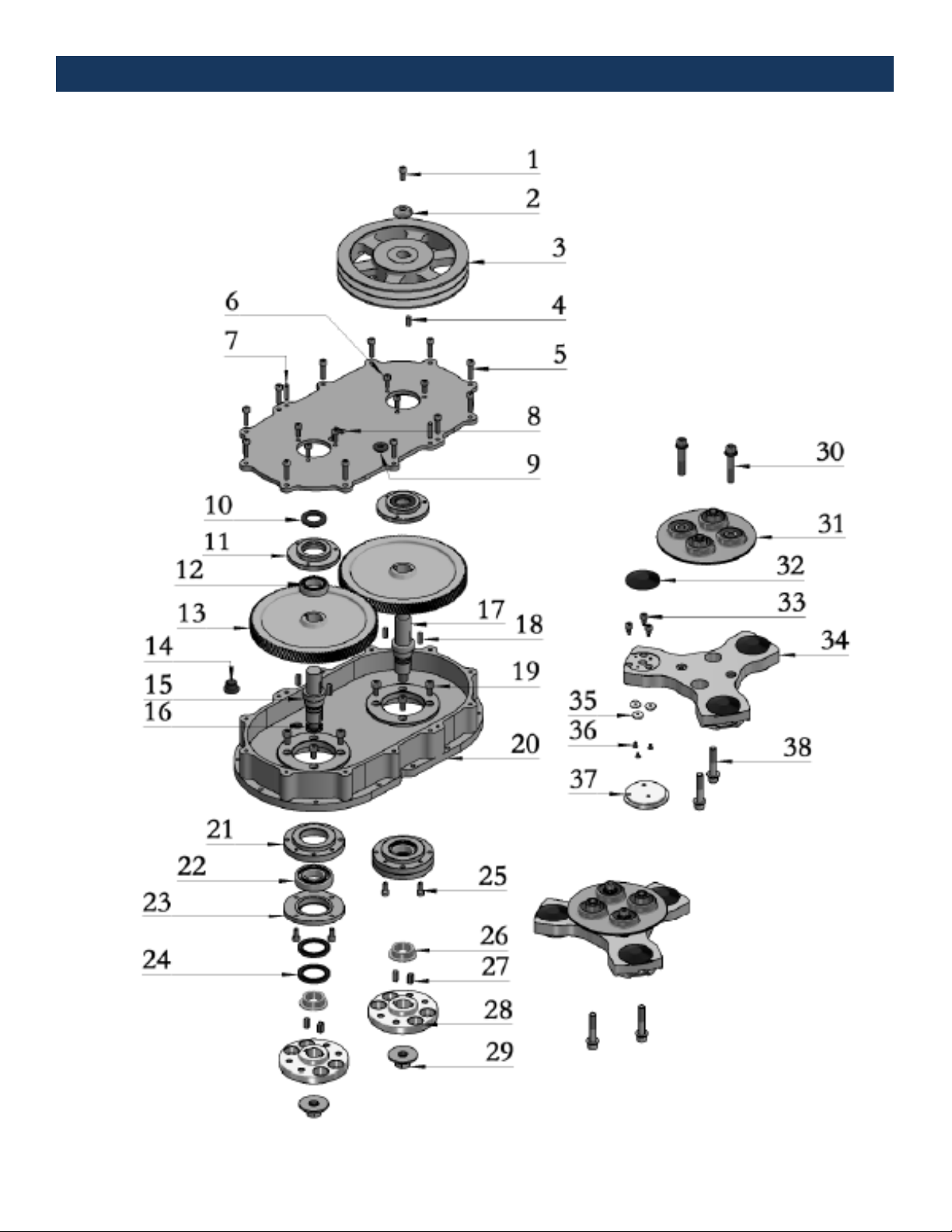 1
2
3
4
5
6
7
8
9
10
11
12
13
14
15
16
17
18
19
20
21
22
23
24
25
26
27
28
29
30
31
32
33
34
35
36
37
38