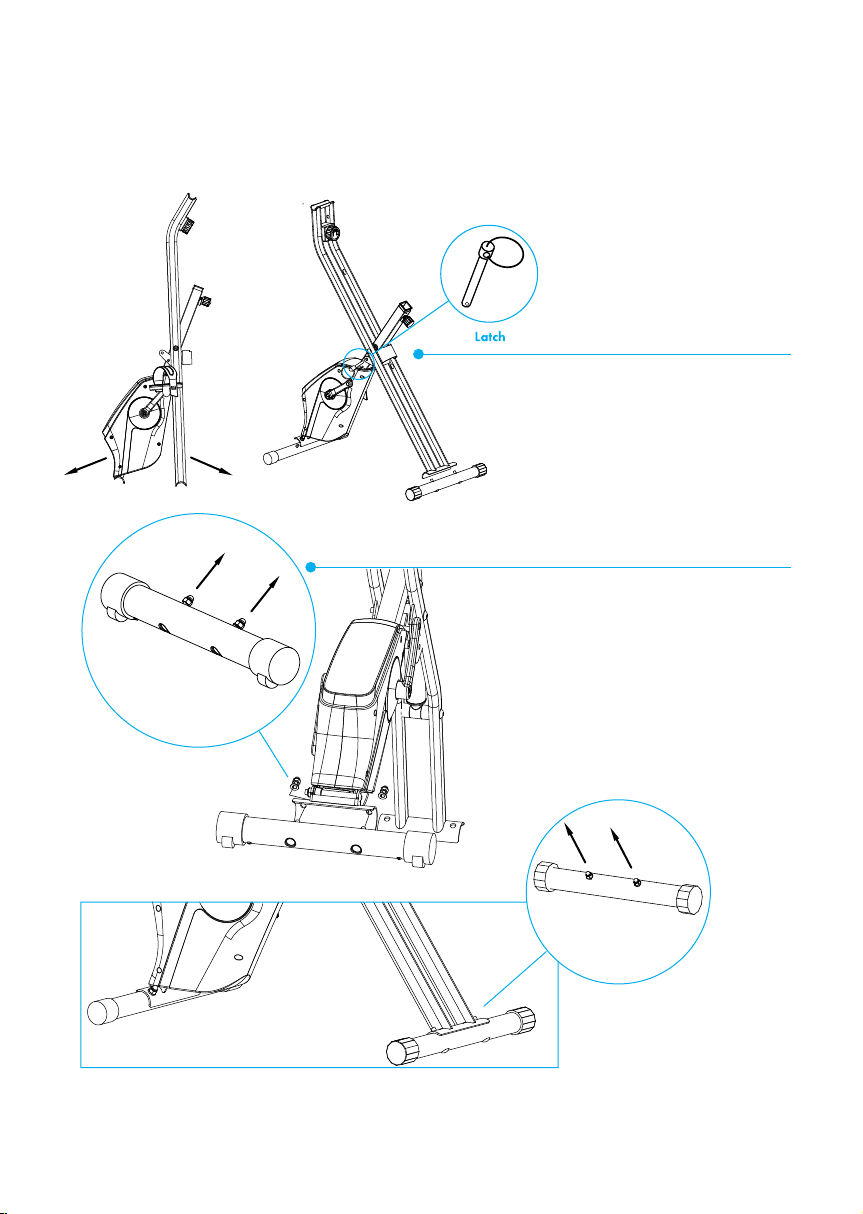 Latch