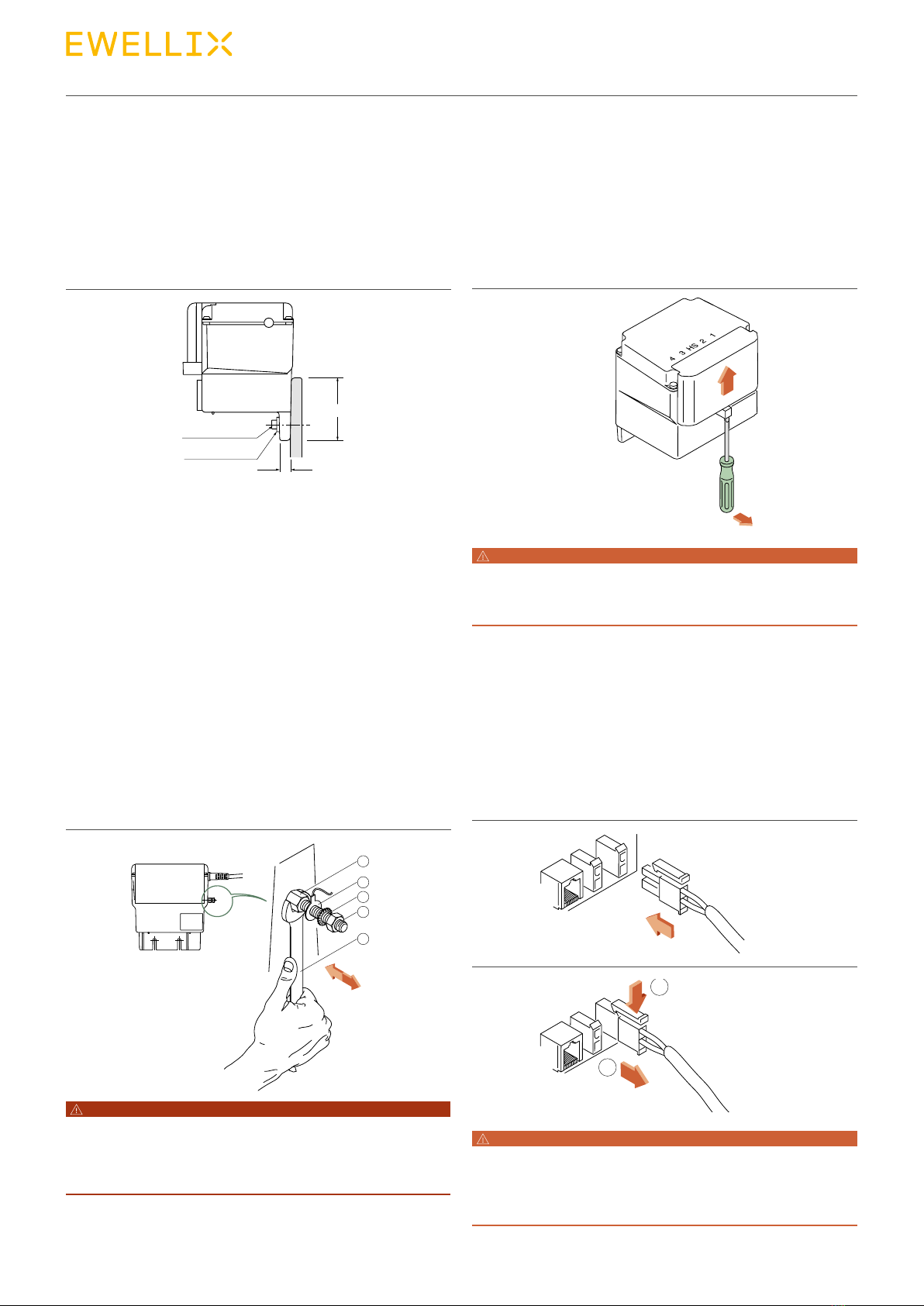 EWELLIX

4 3 HS 2 1