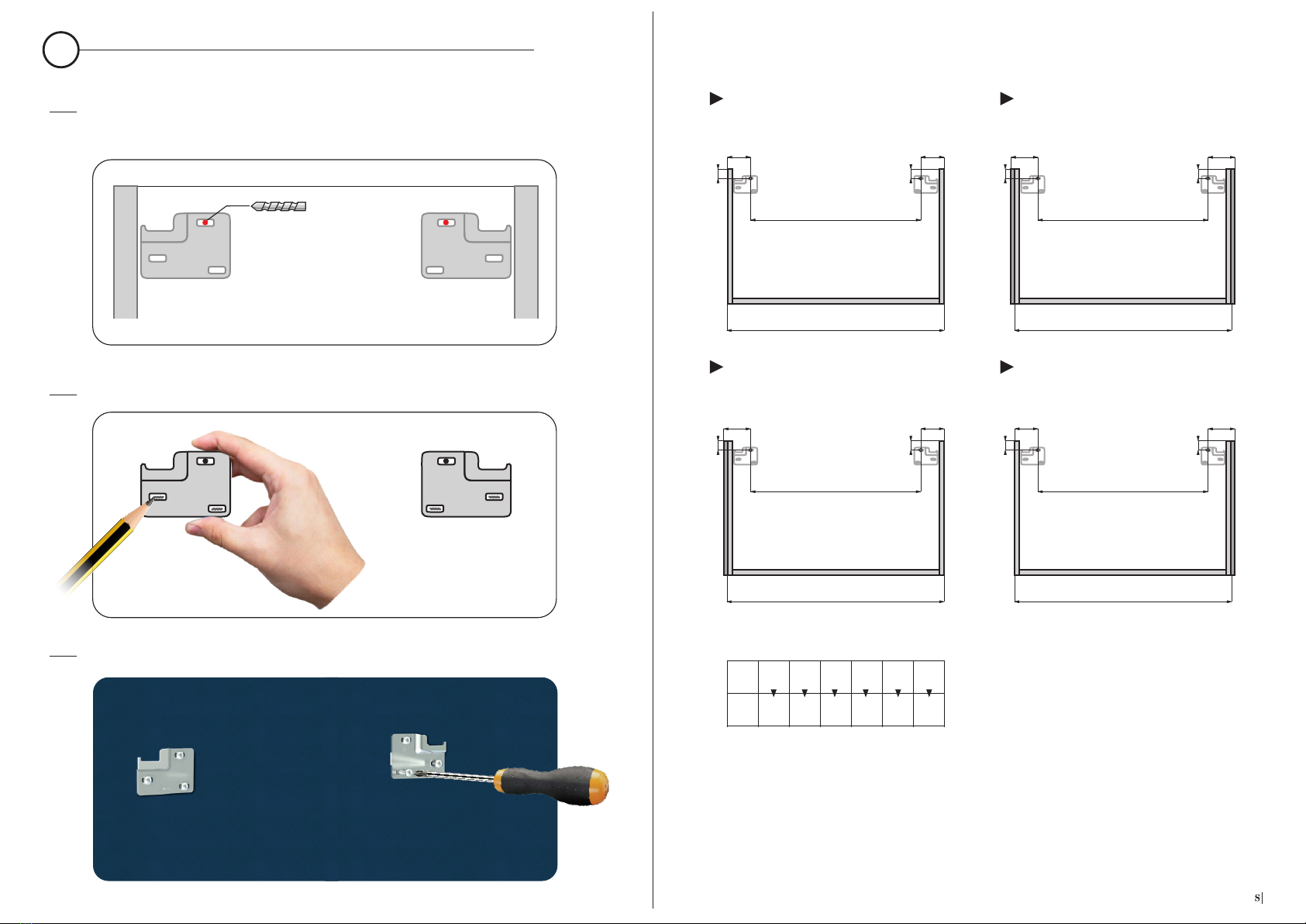 8|