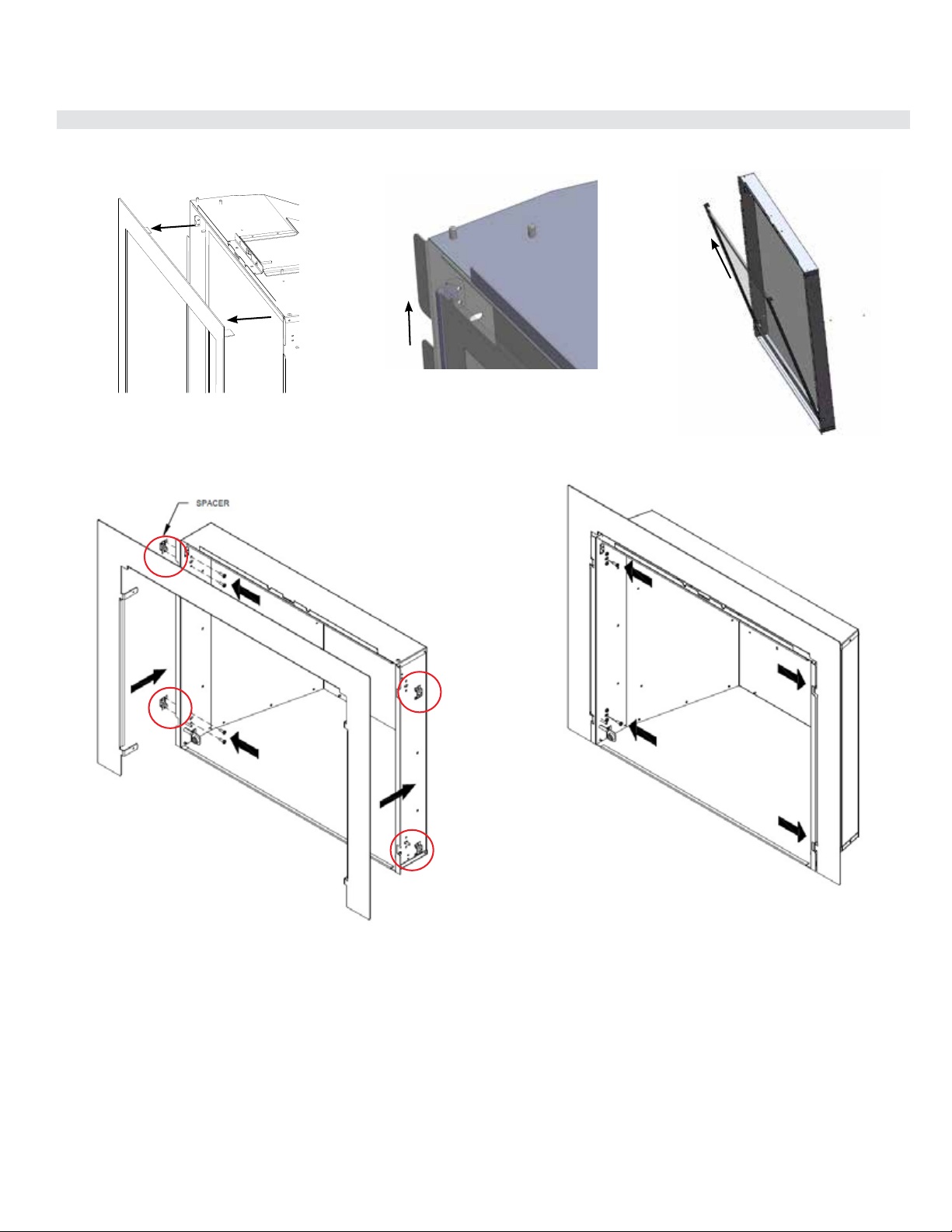 SPACER