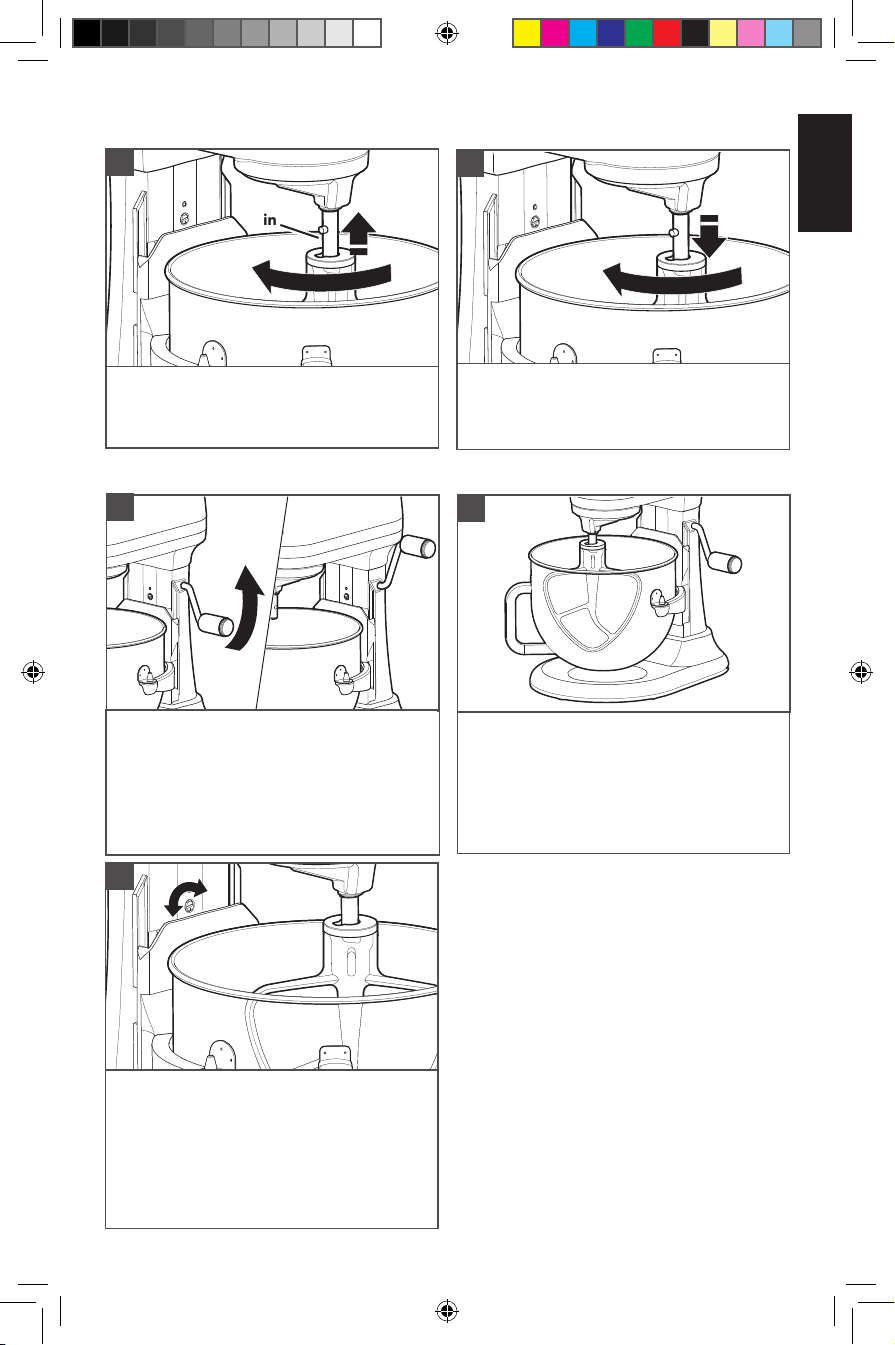 in