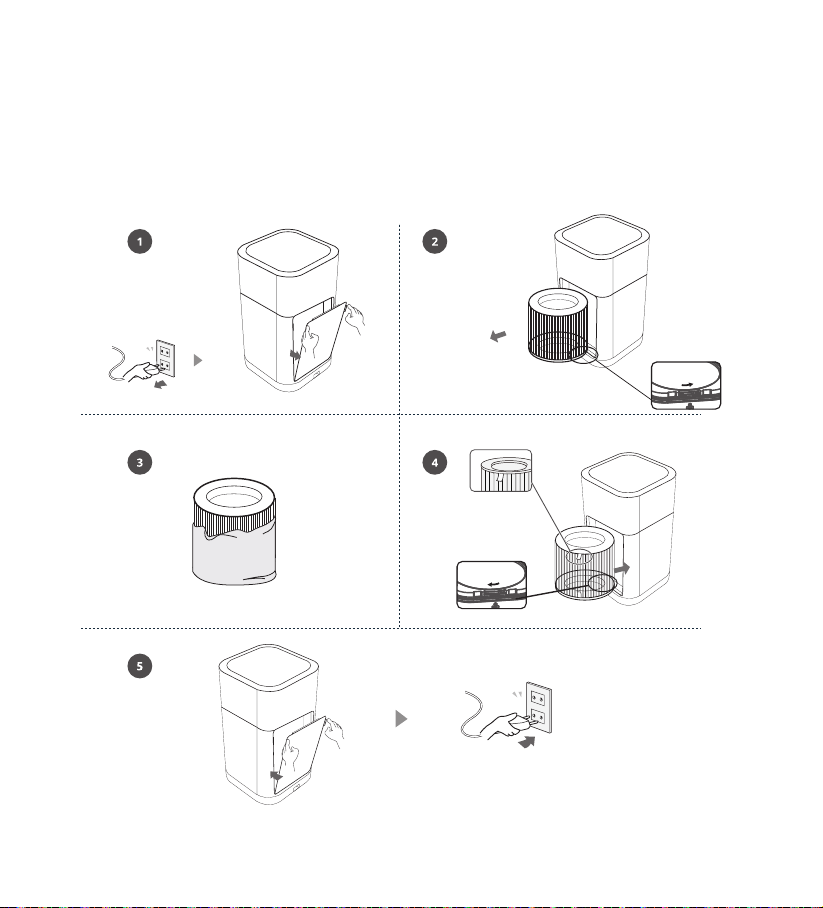 1

2

3

4

5