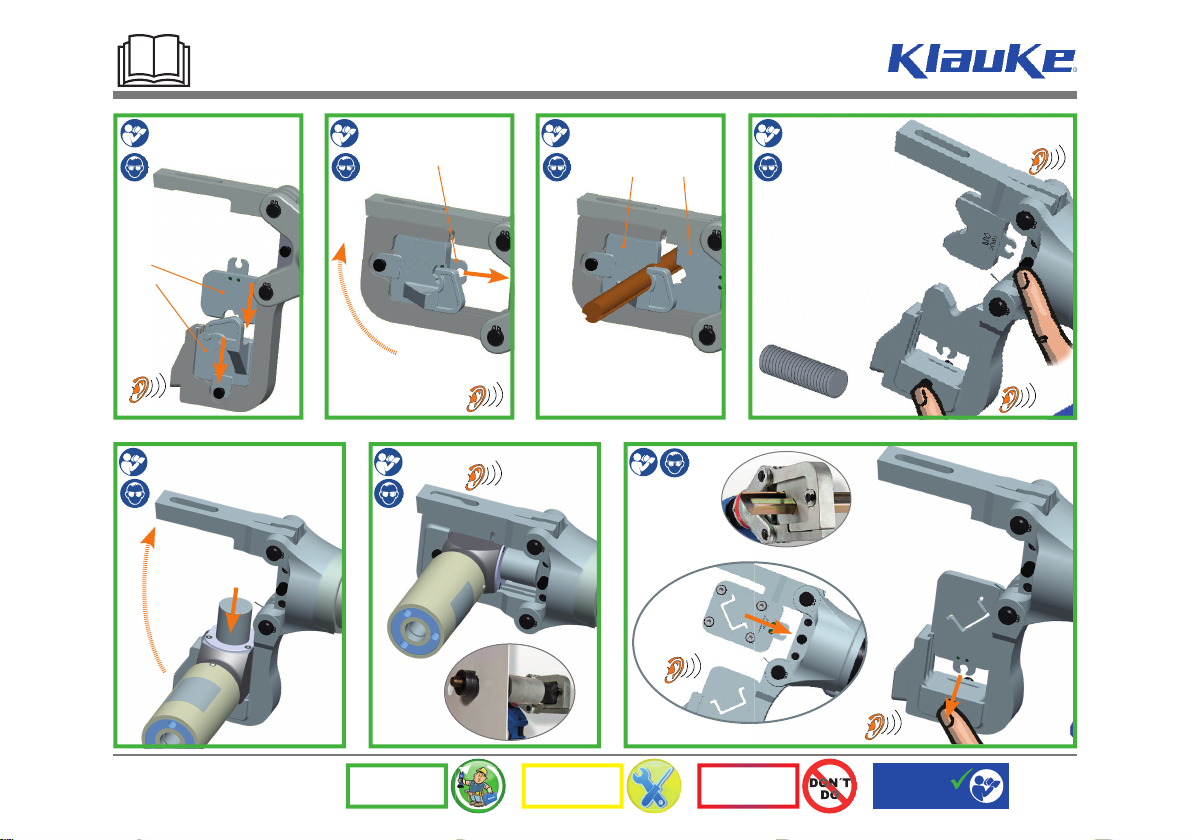 Klauke

DON'T DO