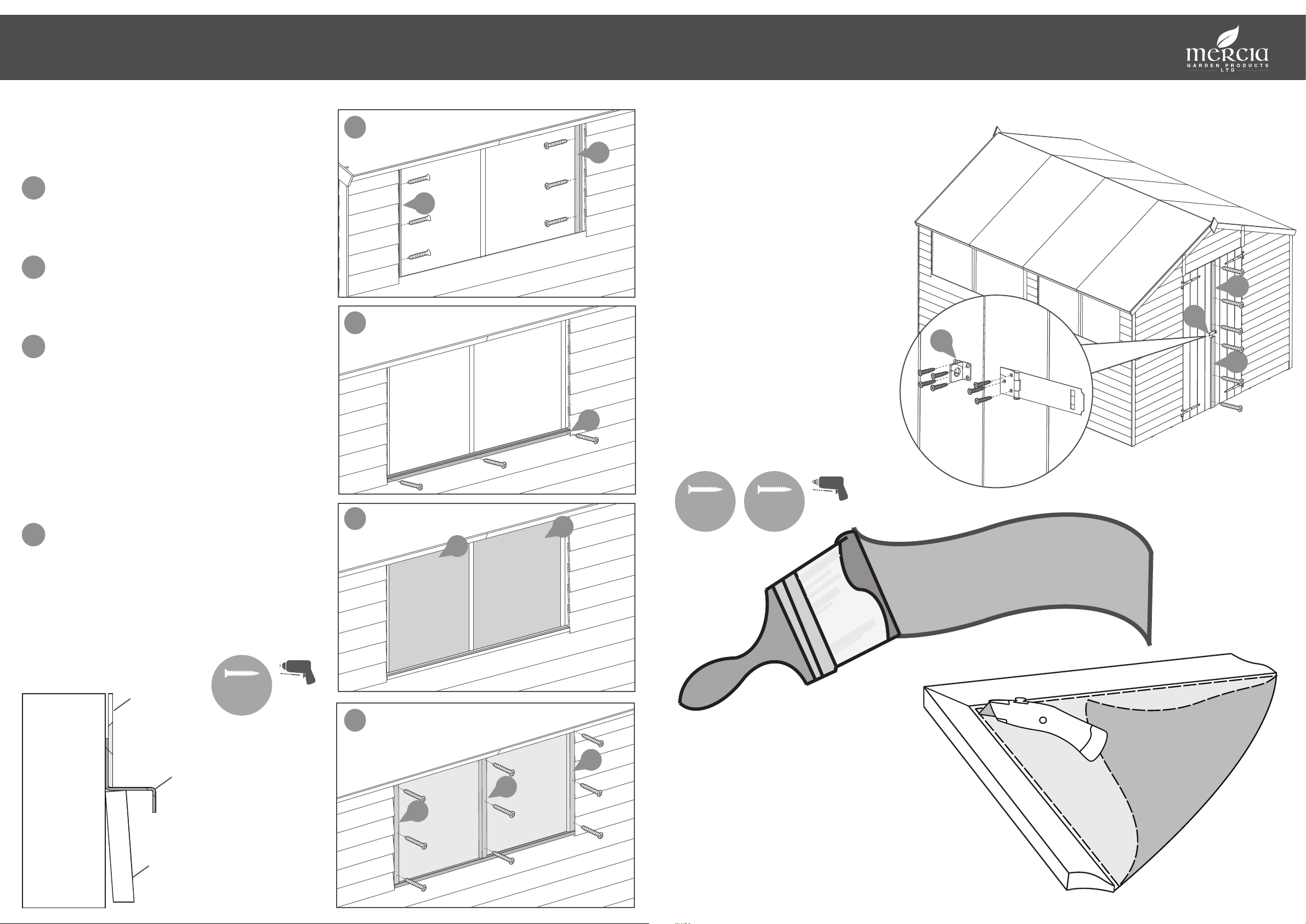 mercia
GARDEN PRODUCTS
LTD