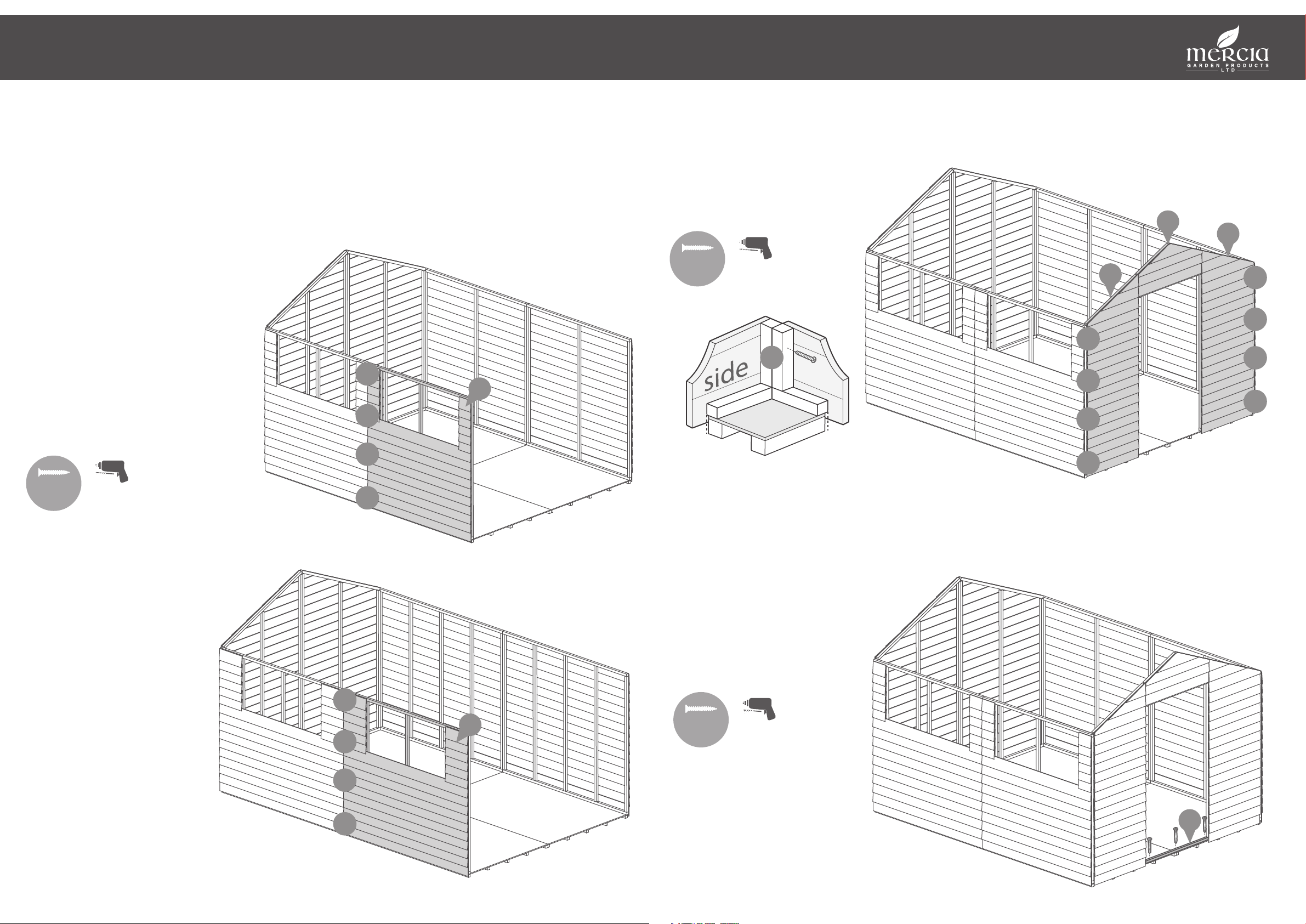 mercia
GARDEN PRODUCTS
LTD

side