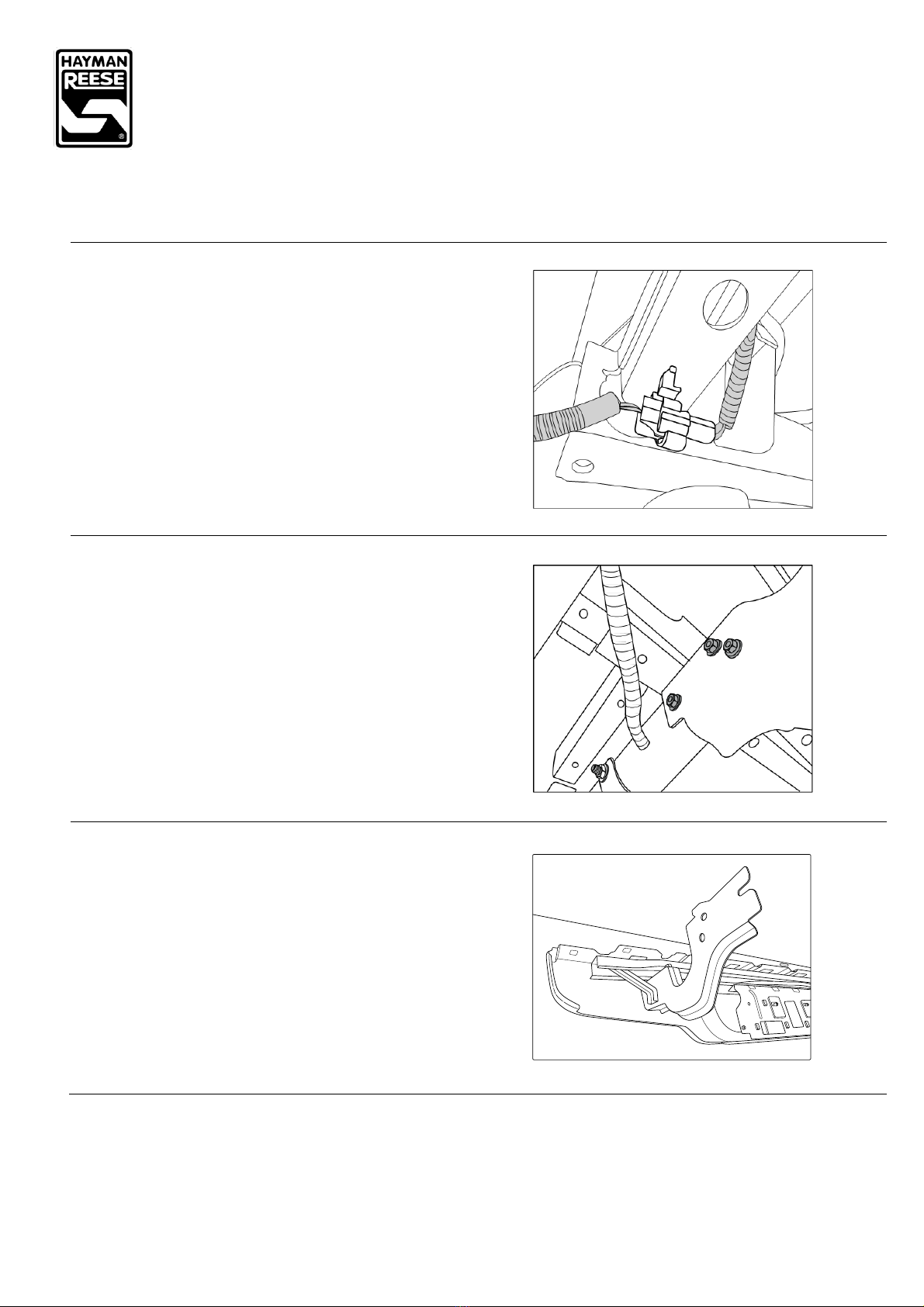 HAYMAN
REESE
®