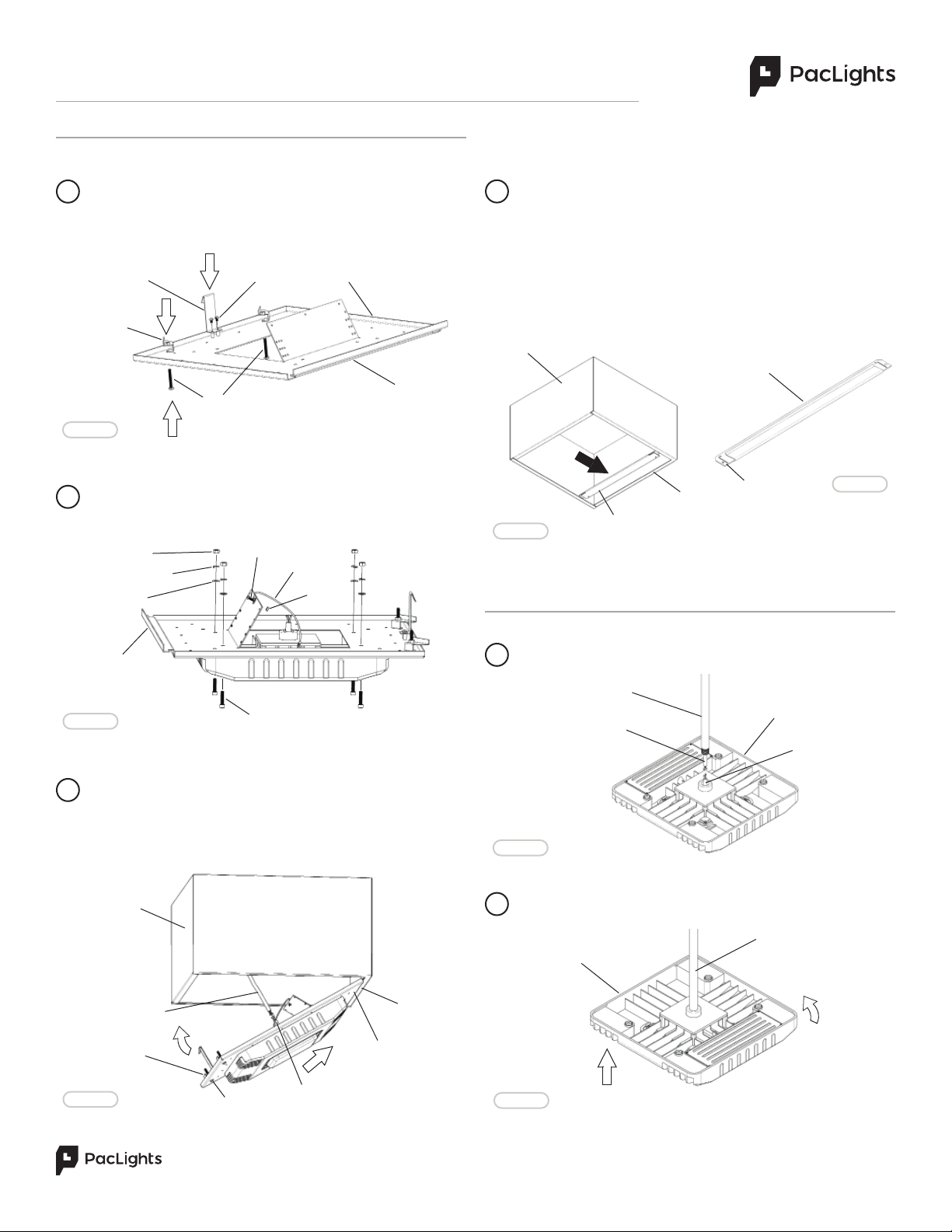 PacLights

PacLights