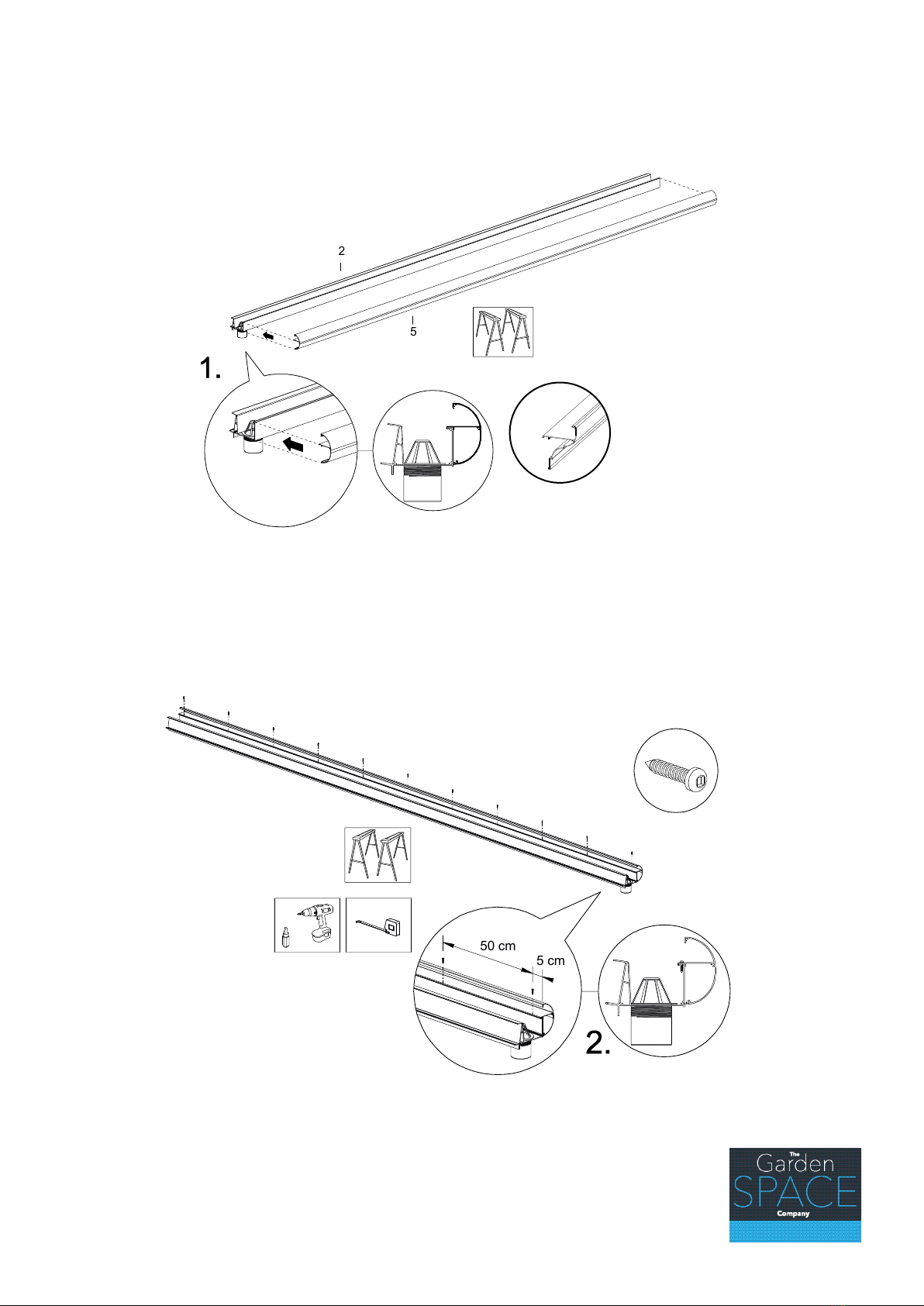 2

5

1.

50 cm

5 cm

2.

The
Garden
SPACE
Company