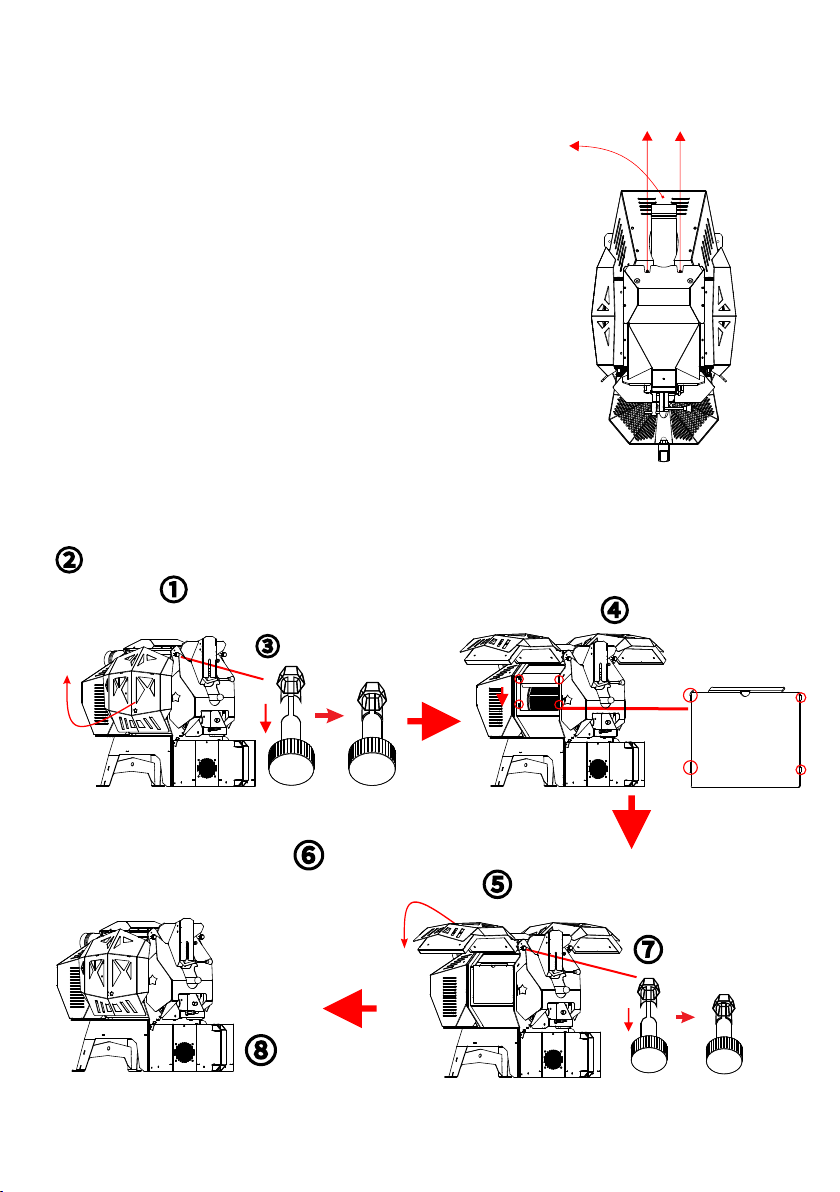 ②
①
③
④
⑥
⑤
⑦
⑧