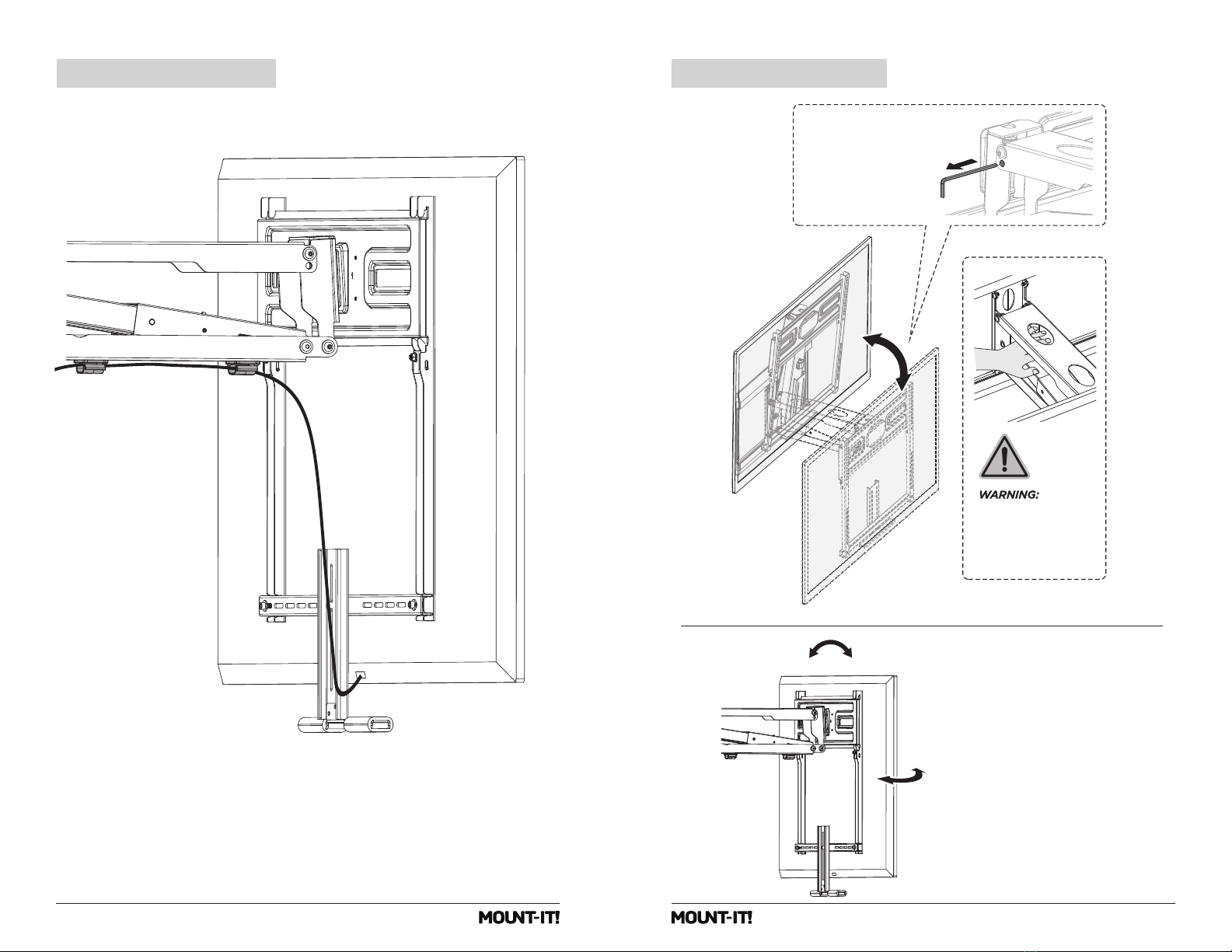 WARNING:

MOUNT-IT!

MOUNT-IT!