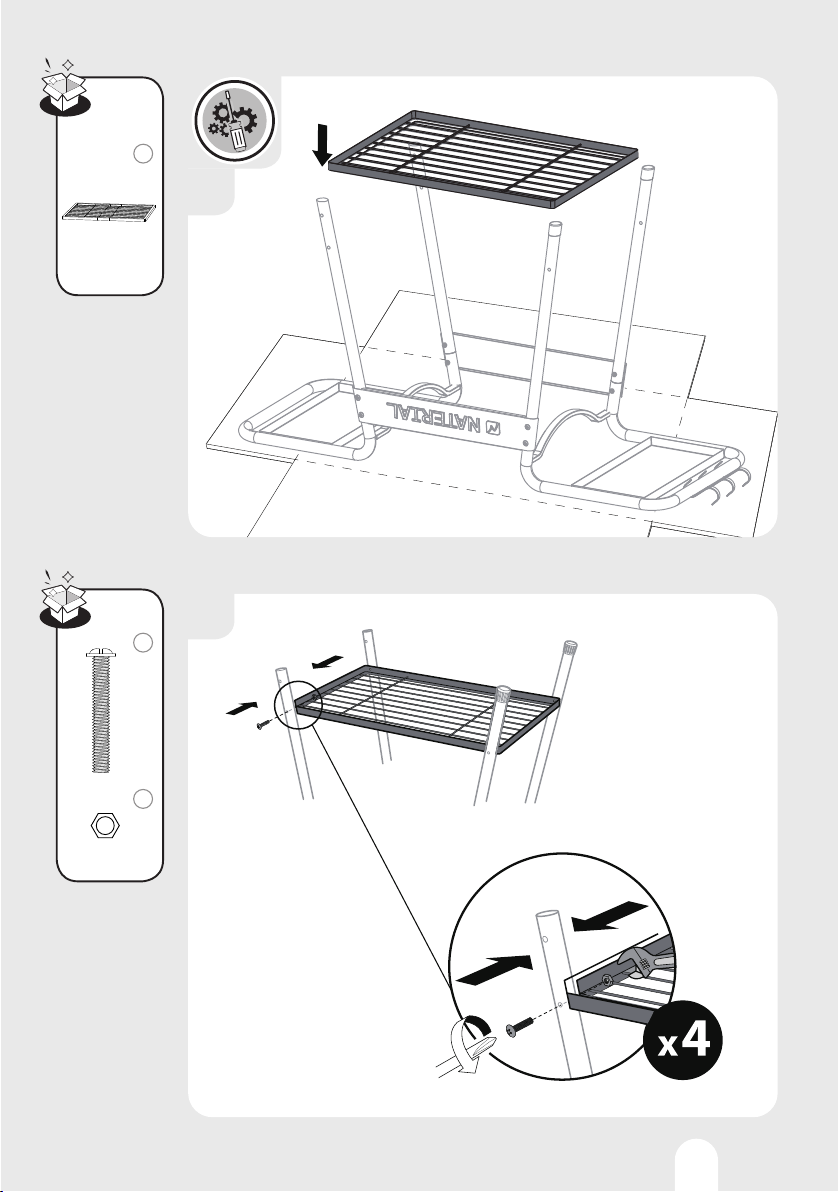 NATERIAL

x4