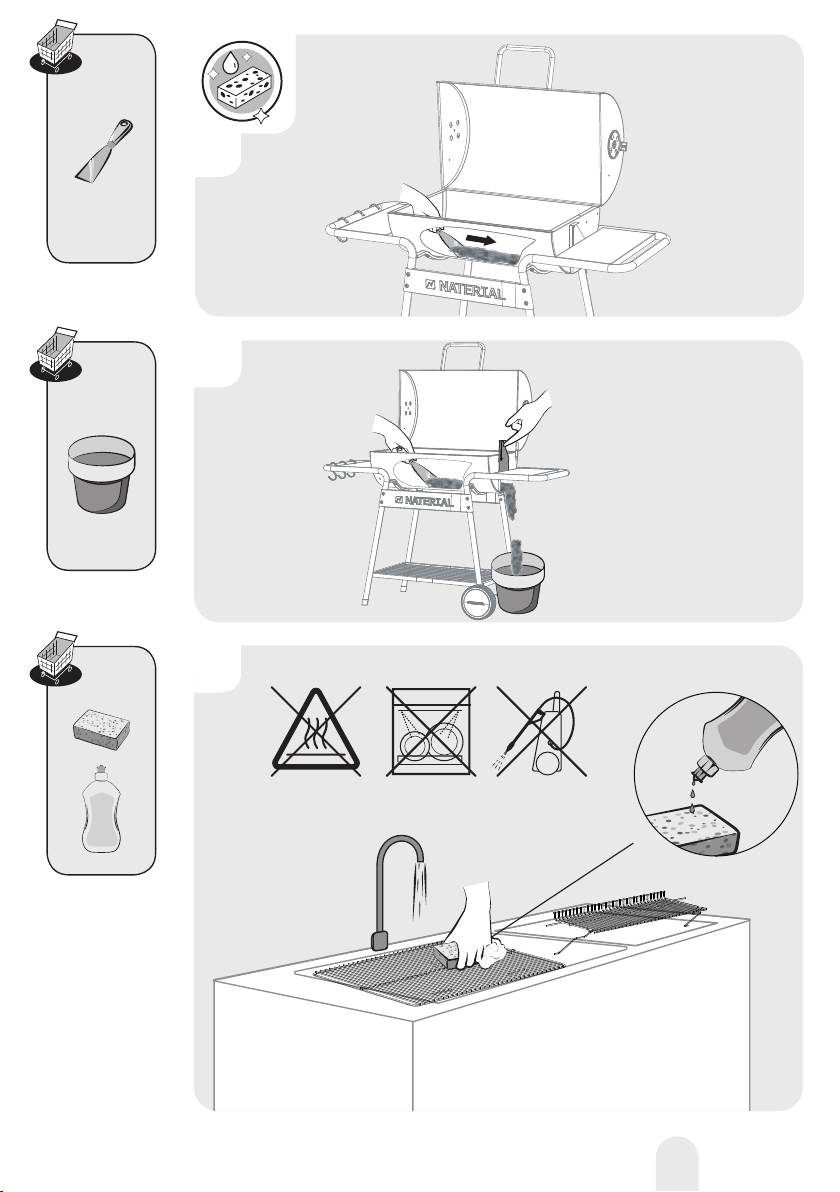 NATERIAL

NATERIAL