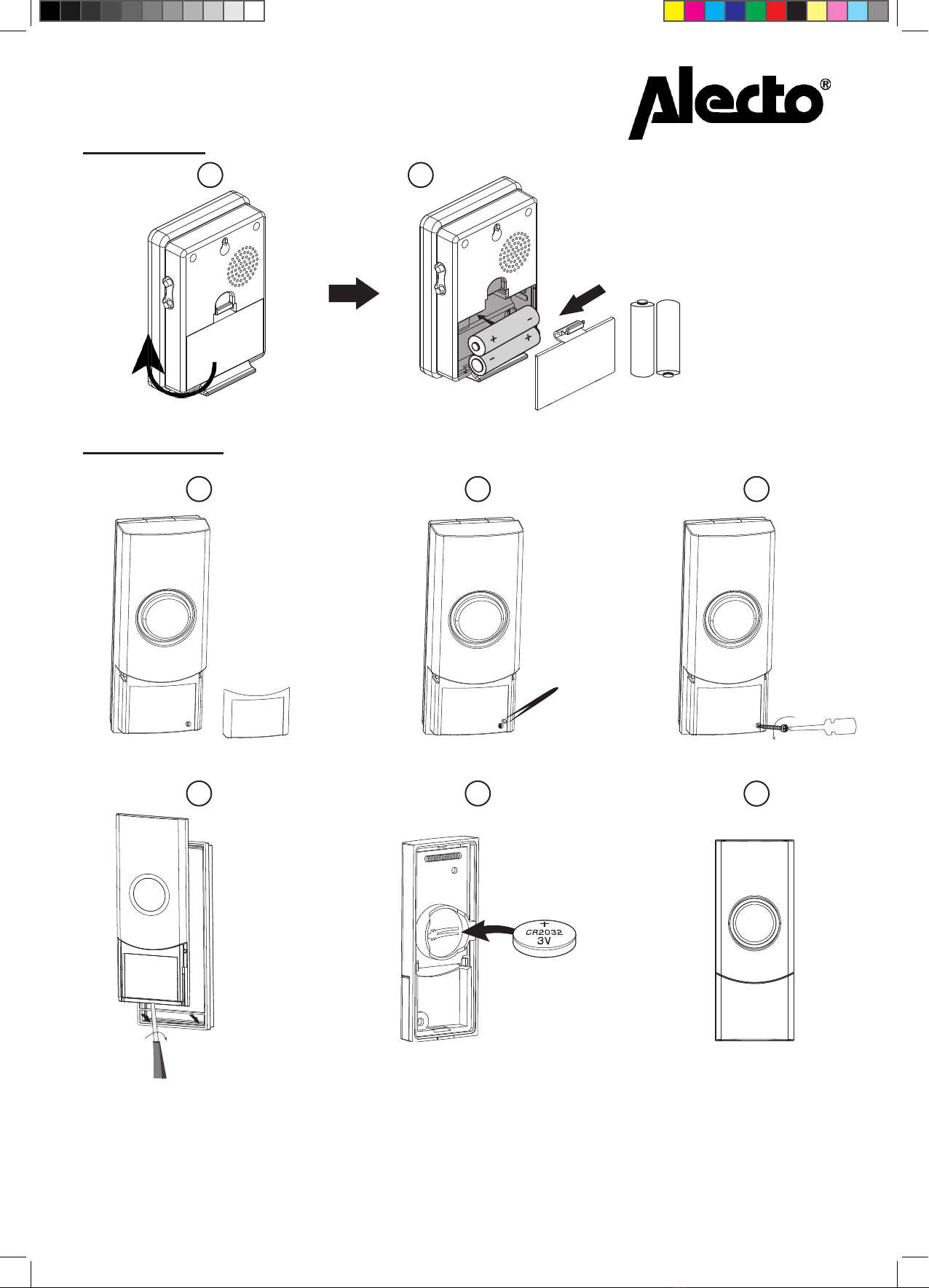 Alecto®

+
+
-
-

+
CR2032
3V