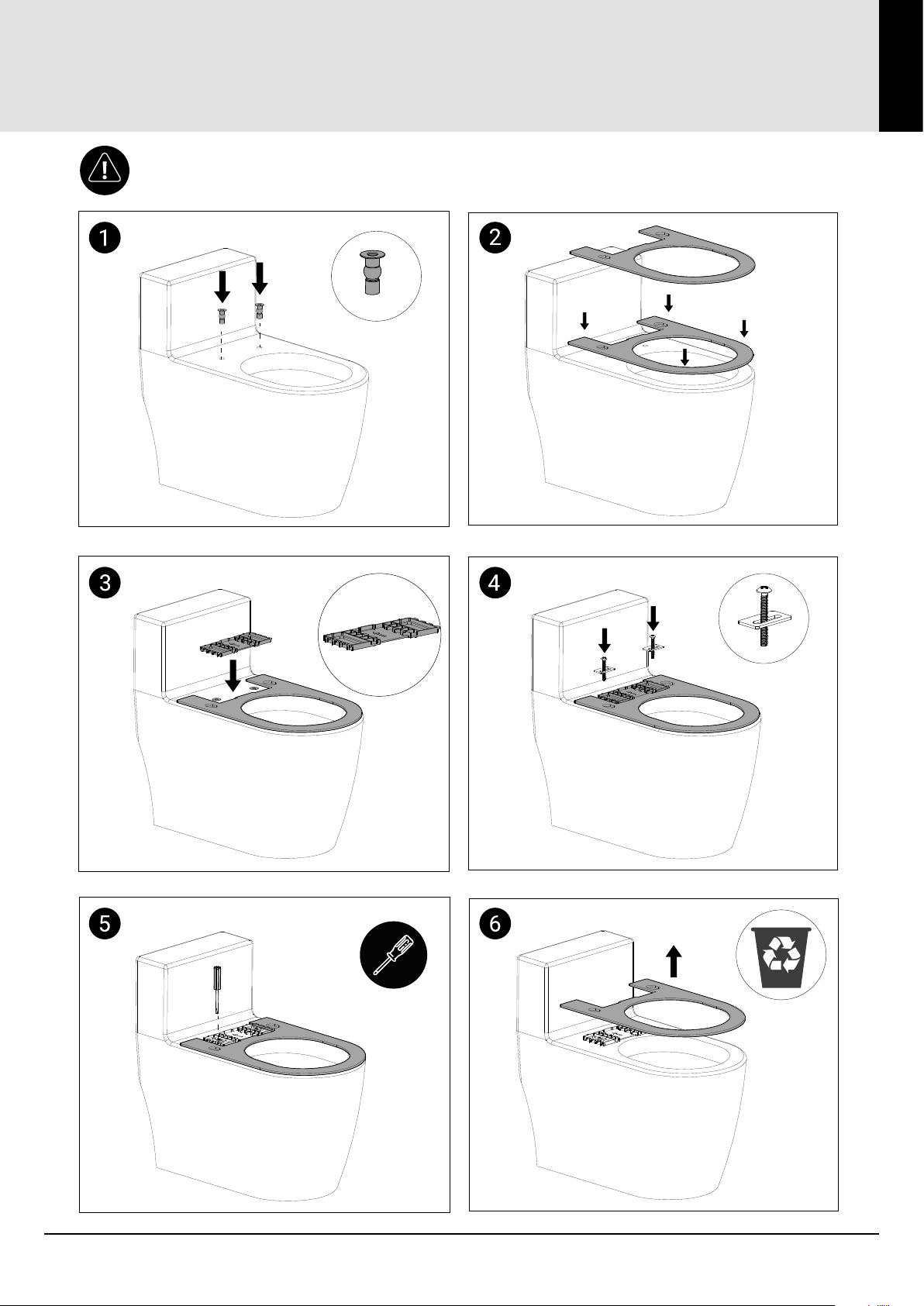 1

2

3

4

5

6