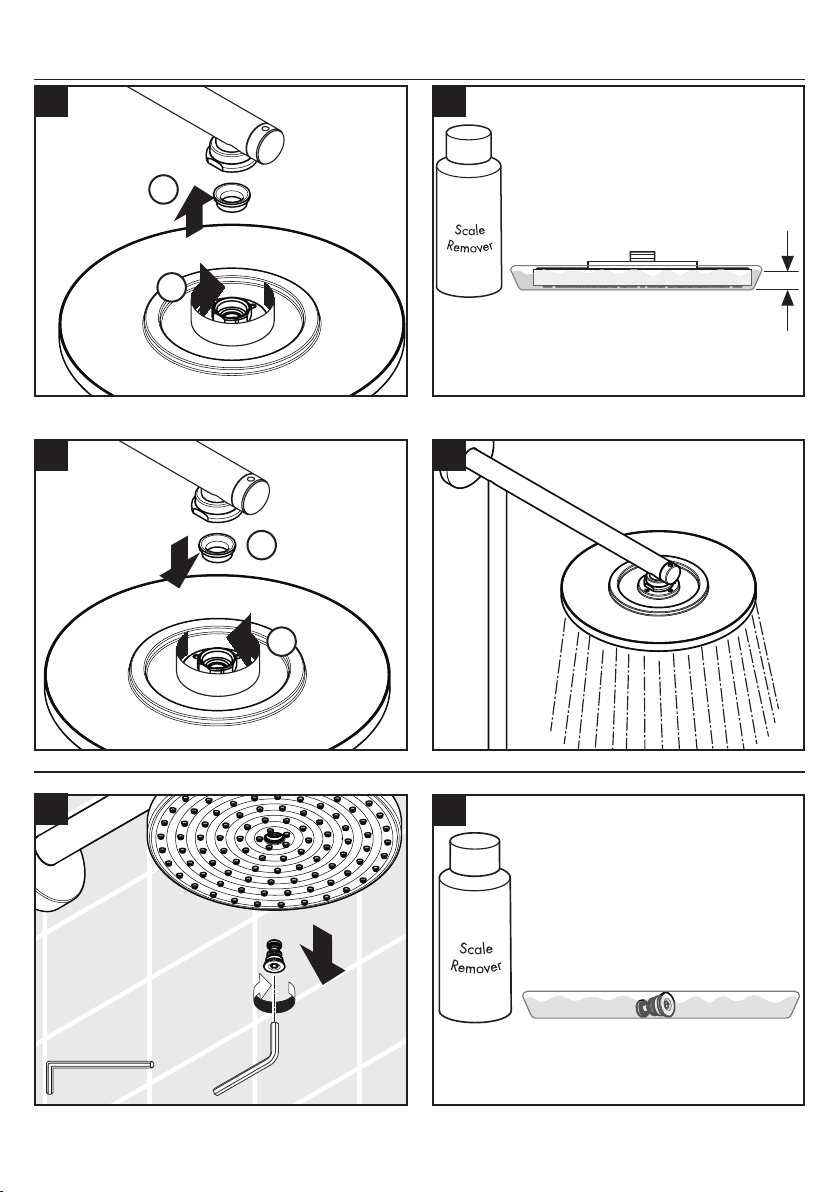 Scale Remover

Scale Remover