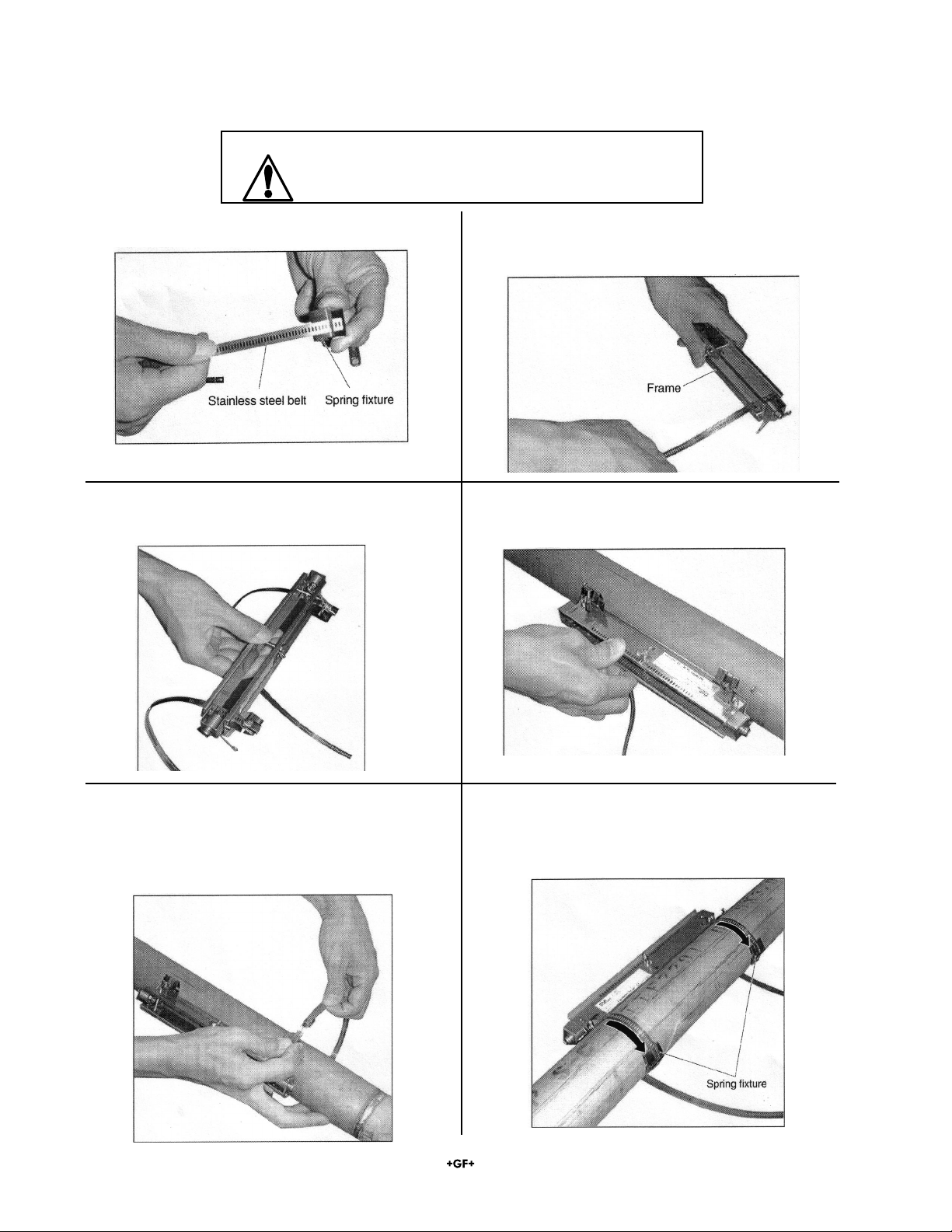 Stainless steel belt
Spring fixture

Frame

Spring fixture

+GF+