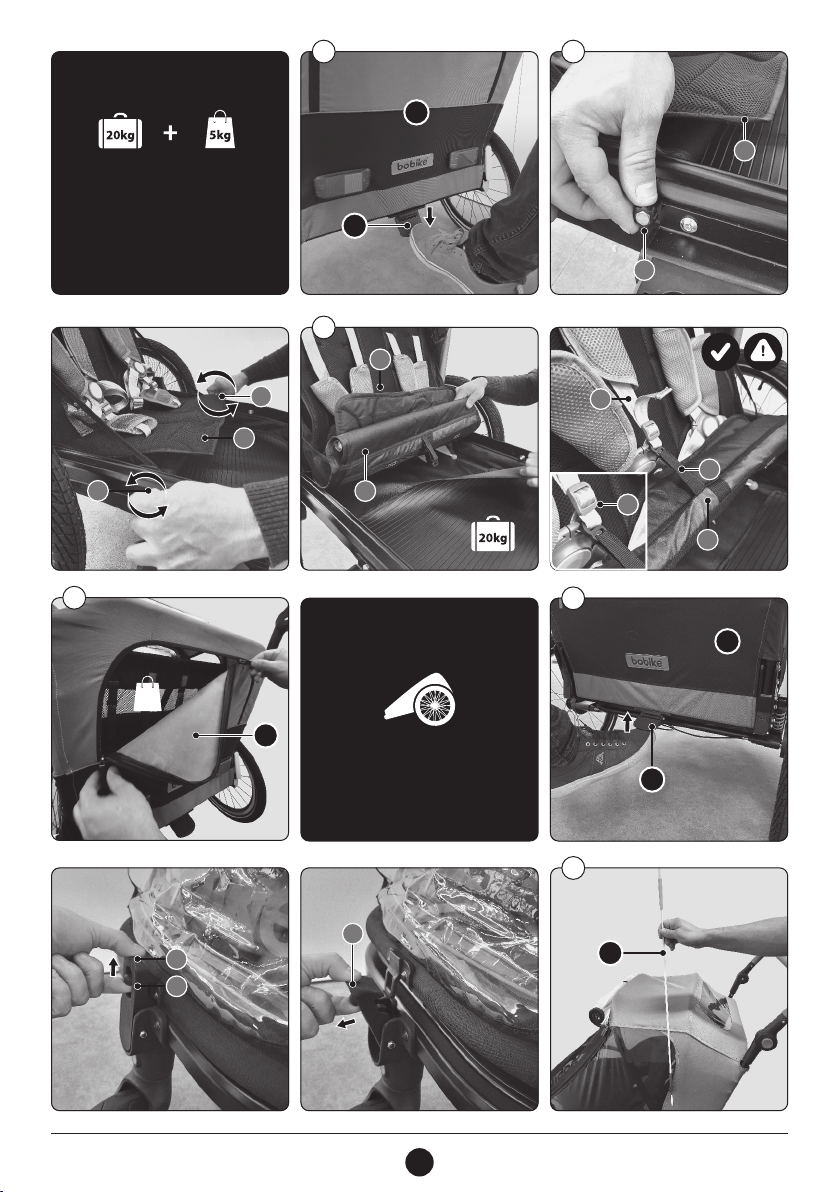 20kg + 5kg

bobike

20kg

bobike