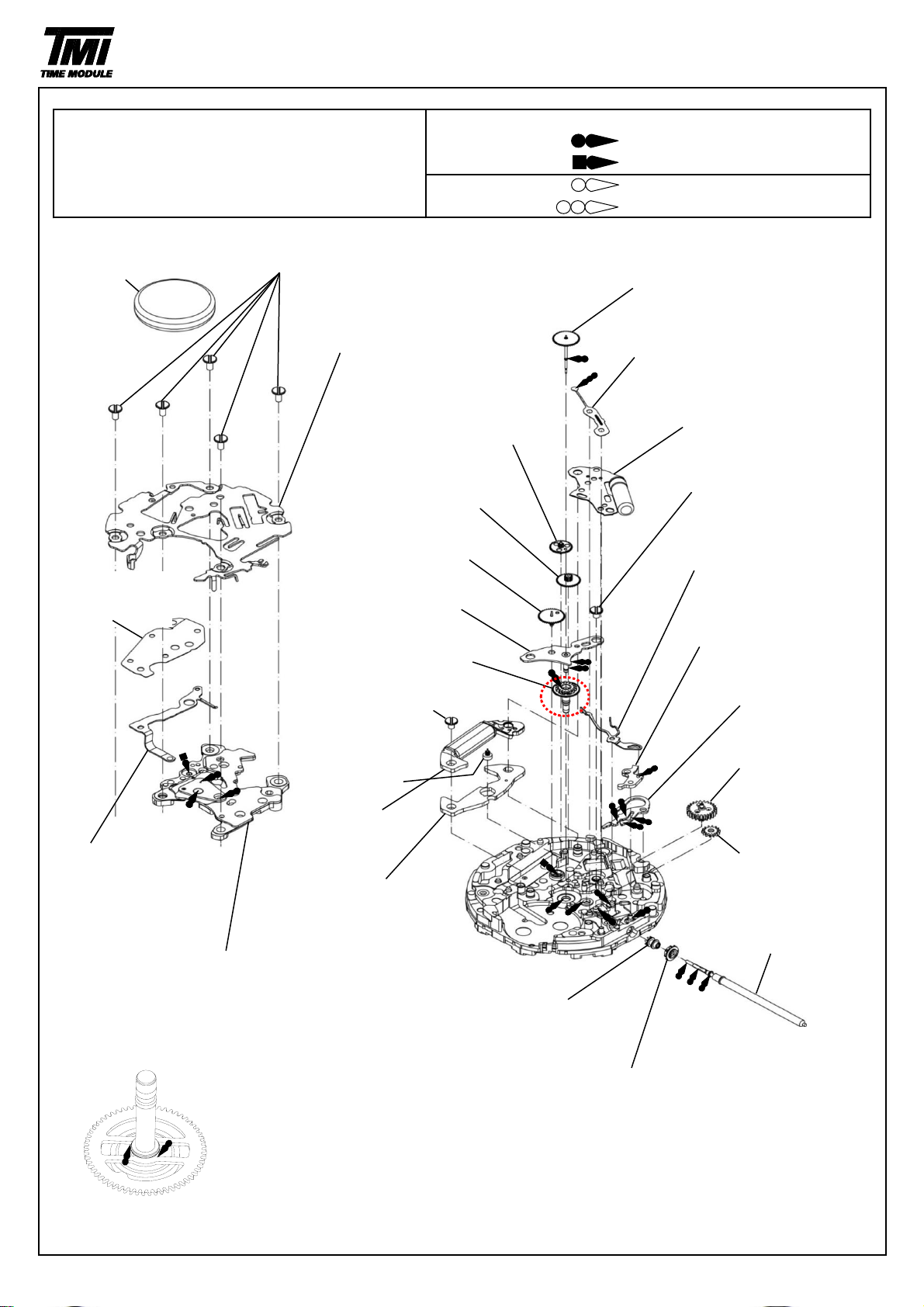 TMI
TIME MODULE