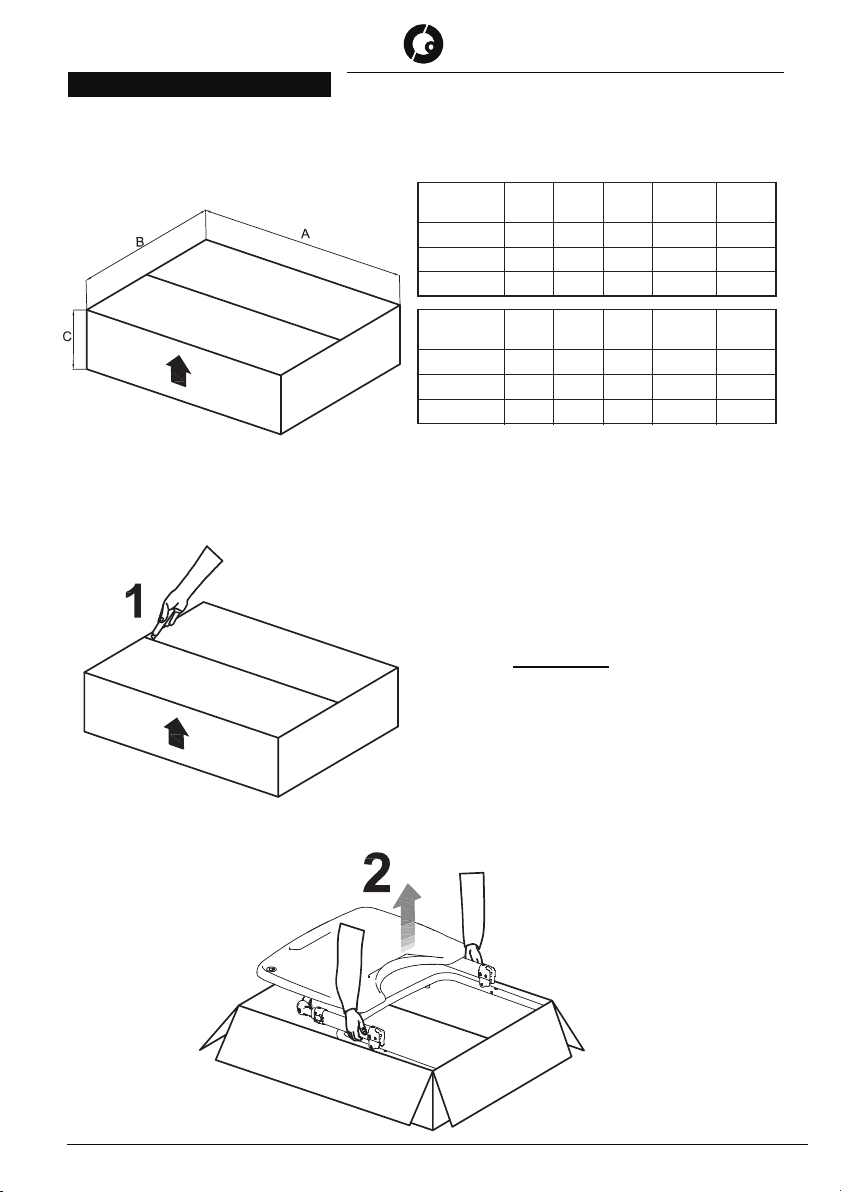 B

A

C

1

2