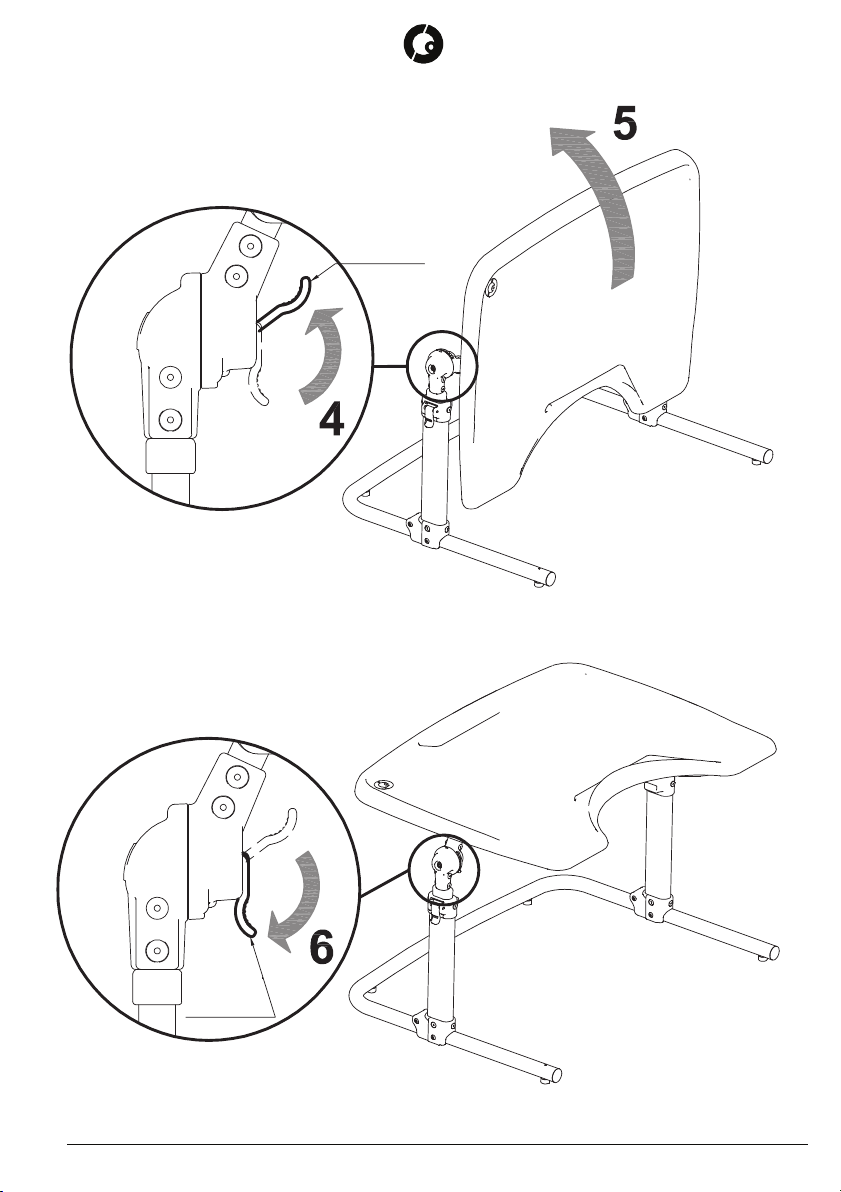 5

4

6