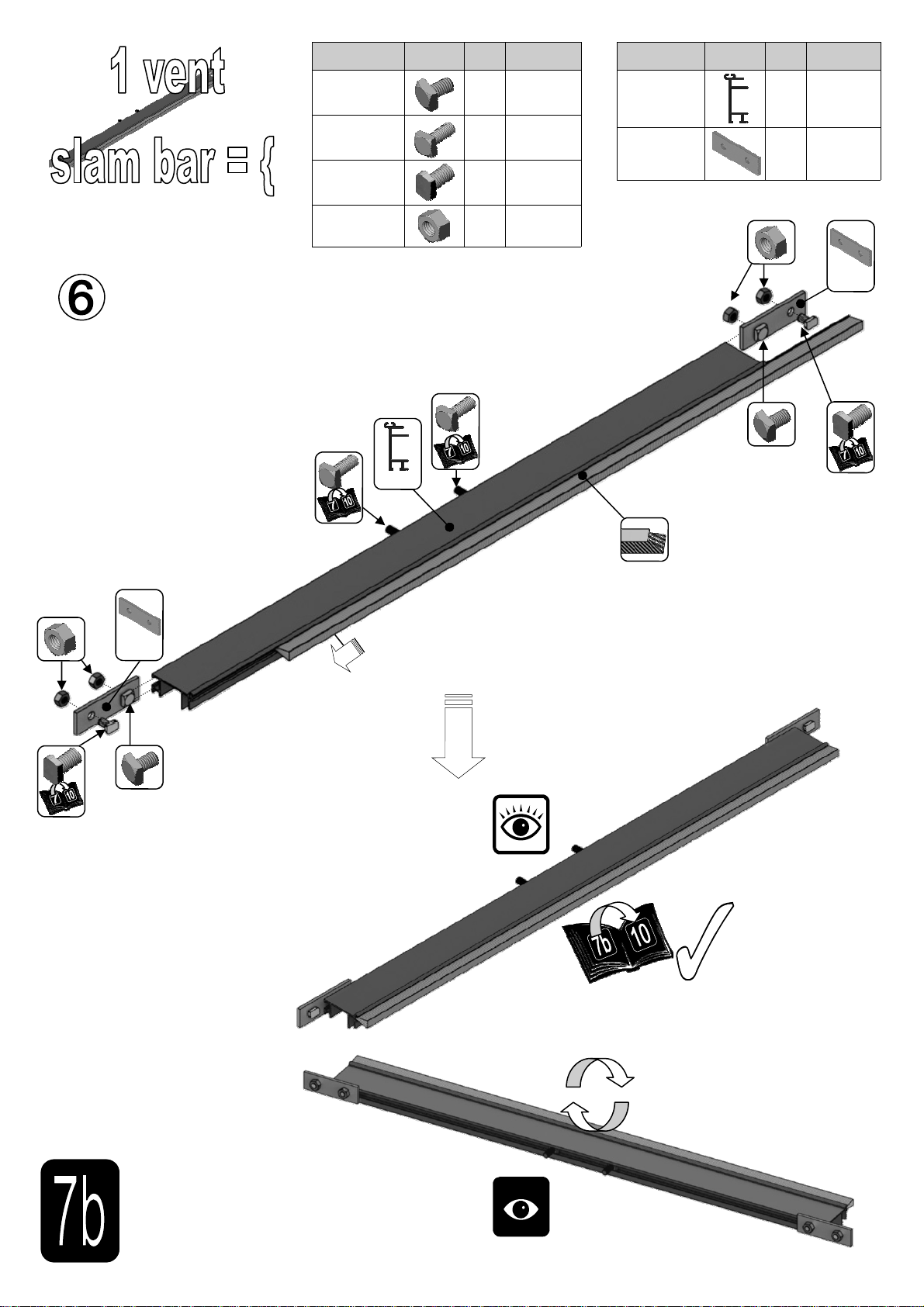 1 vent
slam bar = {

⑥

7 10

7 10

7 10

7 10

7b 10

7b