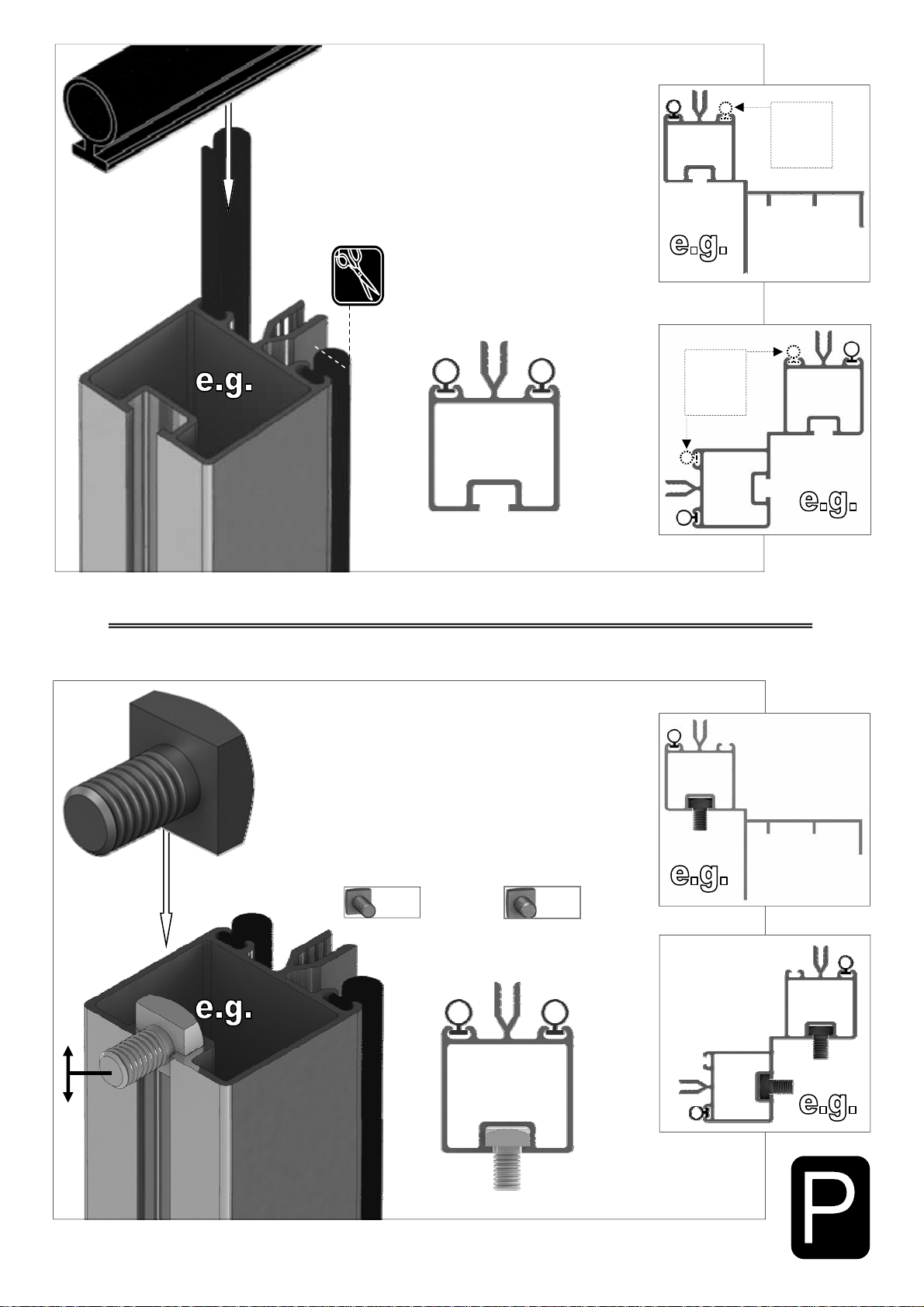 e.g.

e.g.

e.g.

e.g.

e.g.

e.g.

P