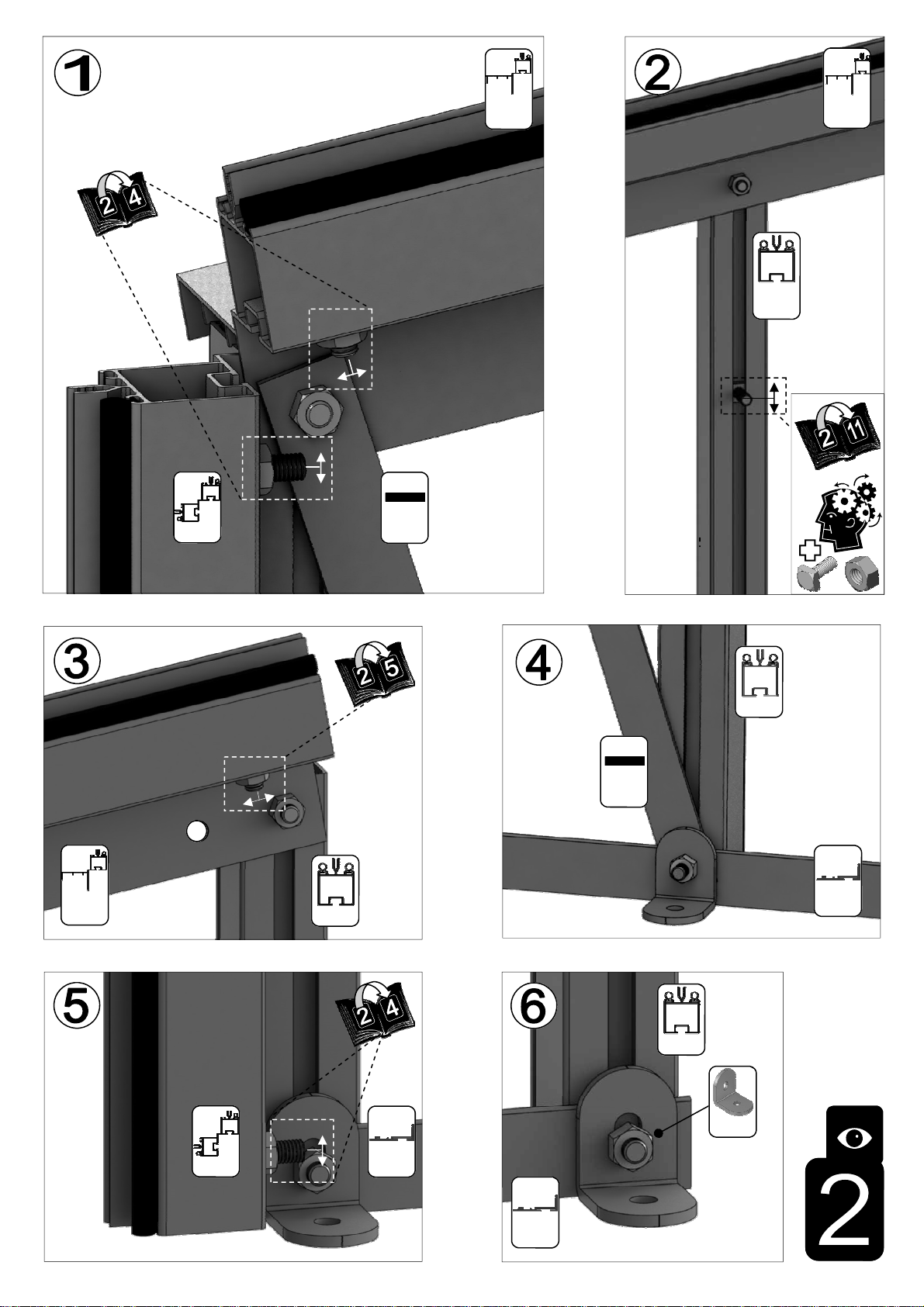 1

2 4

2

2 11

3

2 5

4

5

2 4

6

2