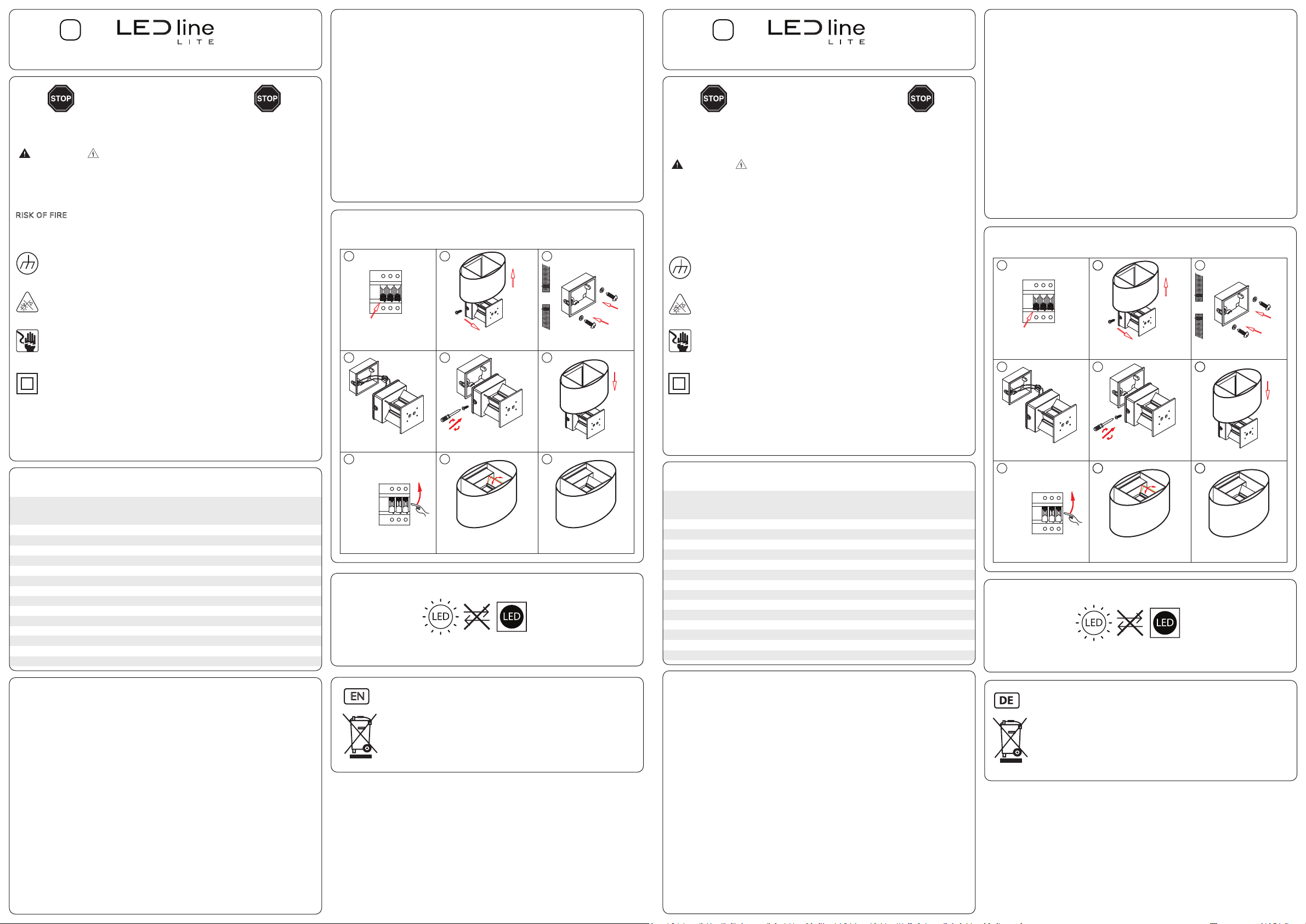 LED line LITE

STOP STOP

RISK OF FIRE

LED LED

EN

LED line LITE

STOP STOP

LED LED

DE