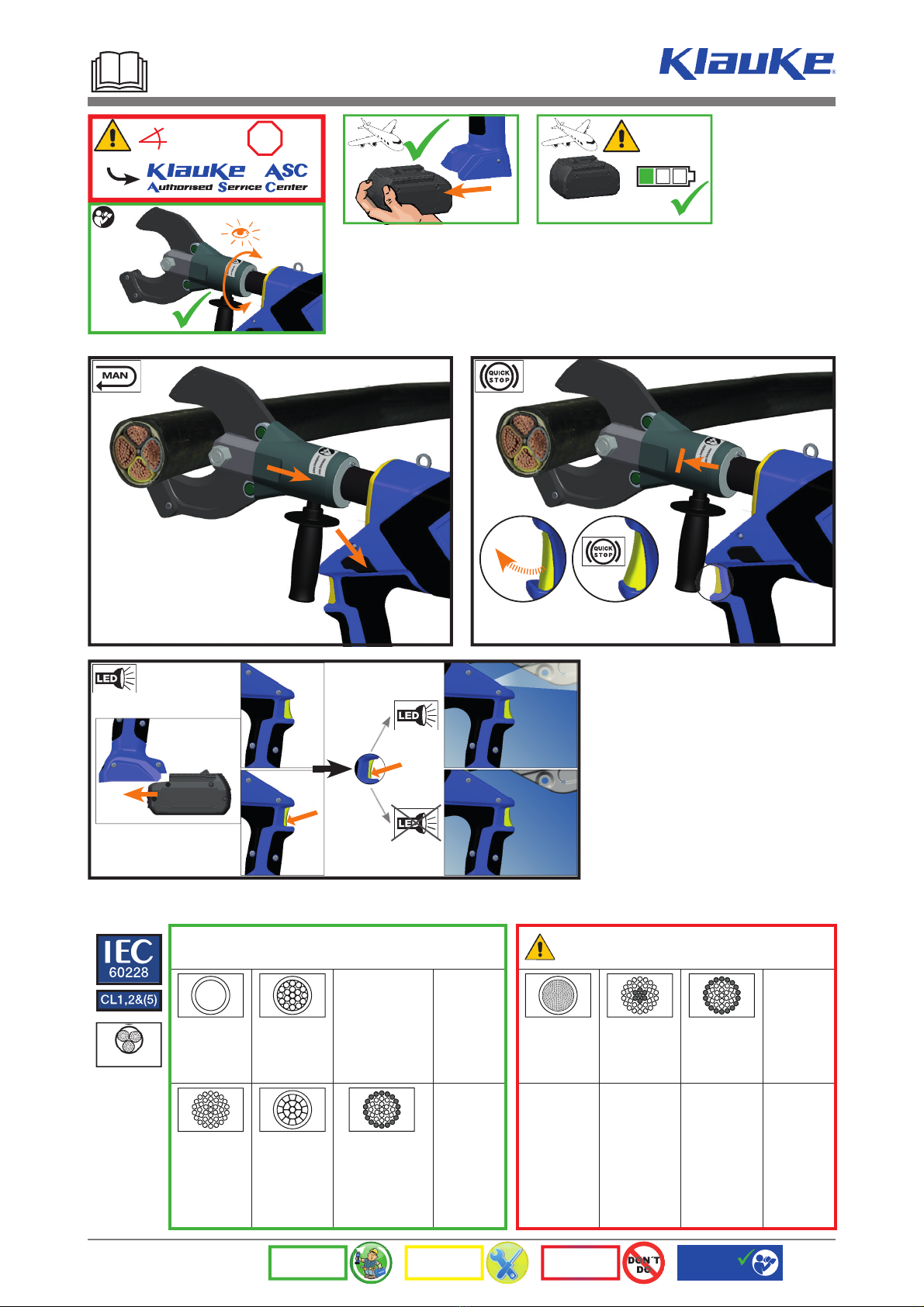 Klauke

Klauke ASC
Authorised Service Center

MAN

QUICK STOP

QUICK STOP

LED

LED

LED

IEC
60228

CL1,2&(5)

DON'T DO