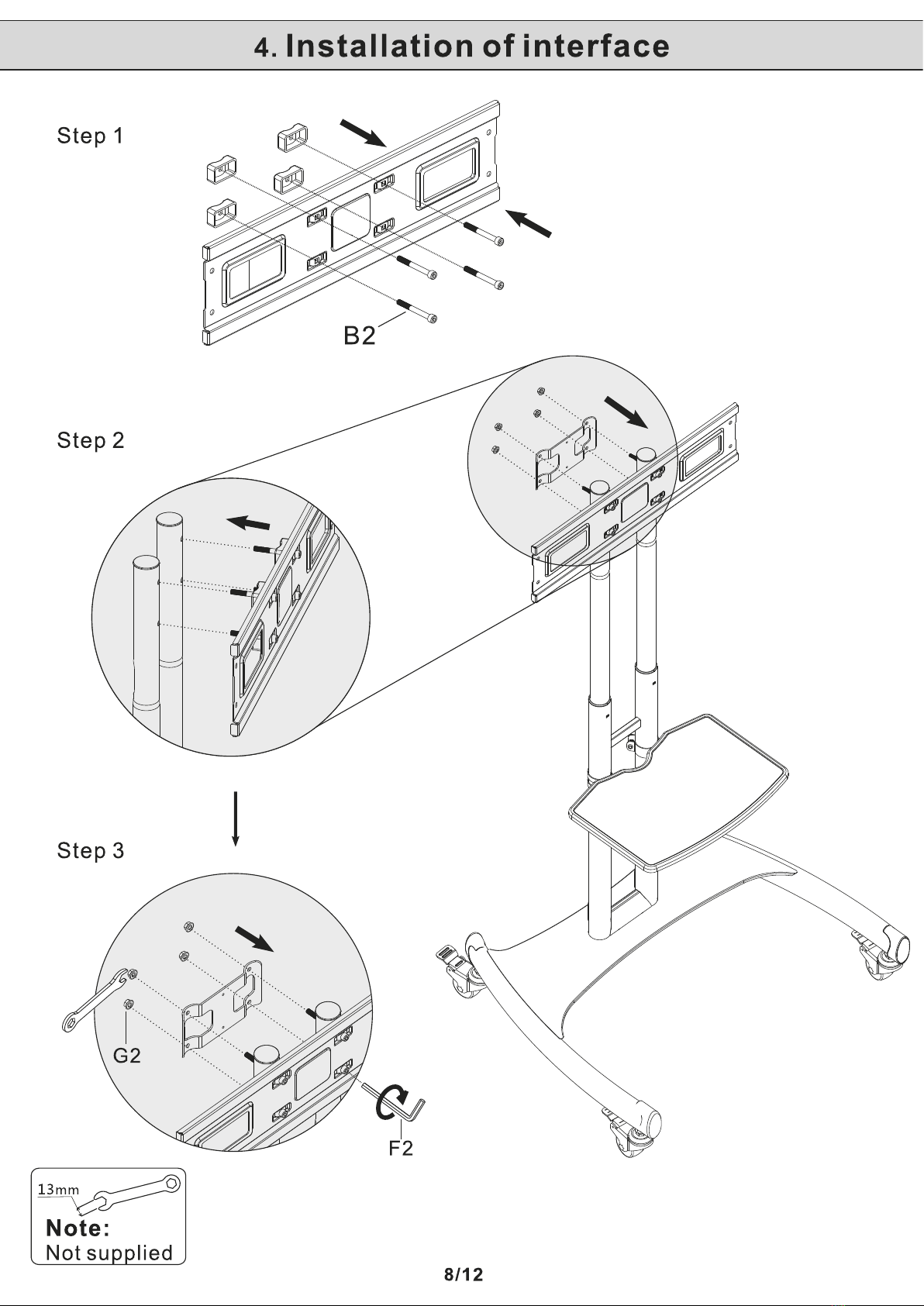 4. Installation of interface

Step 1

B2

Step 2

Step 3

G2

F2

13mm

Note:
Not supplied

8/12