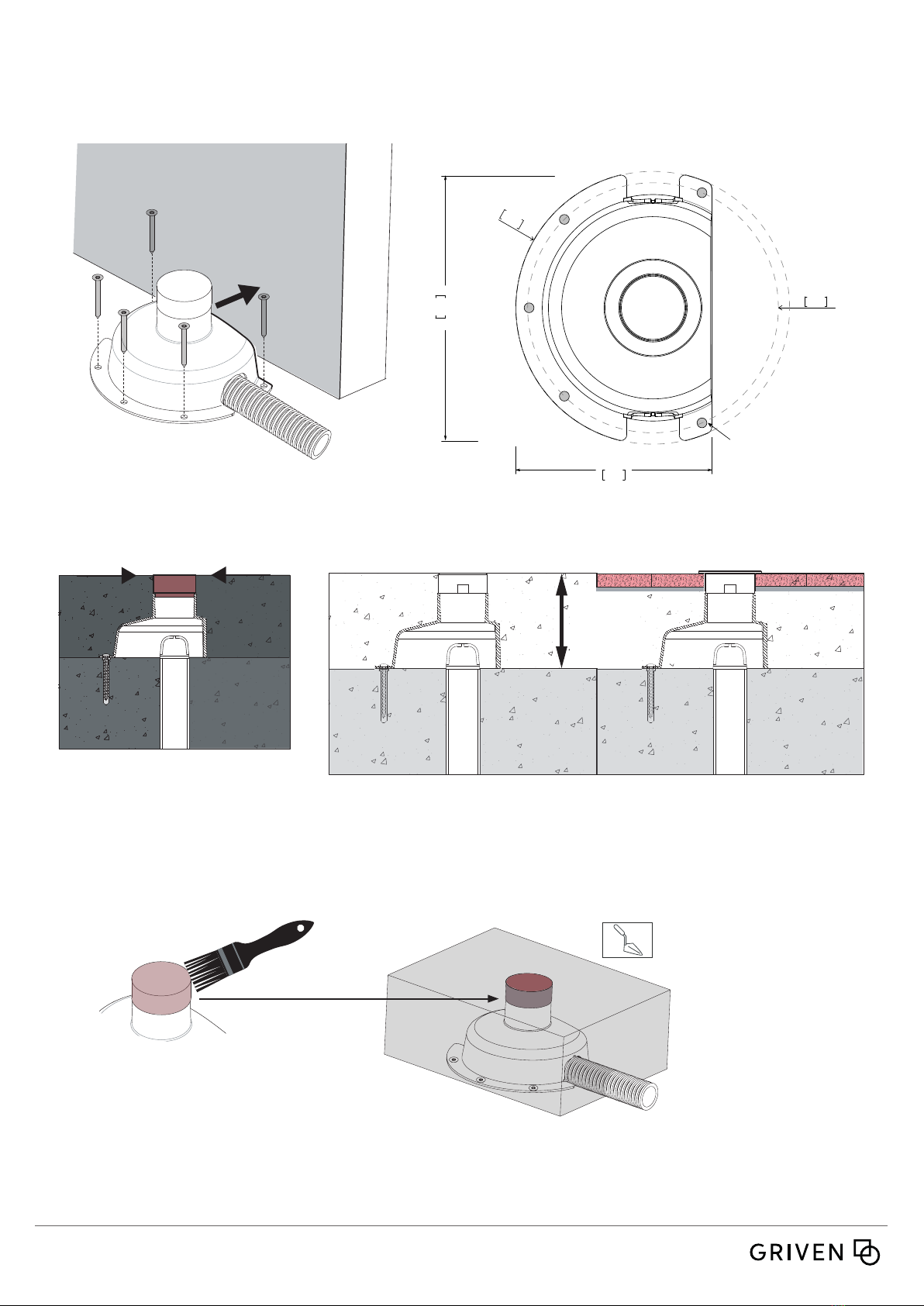 GRIVEN